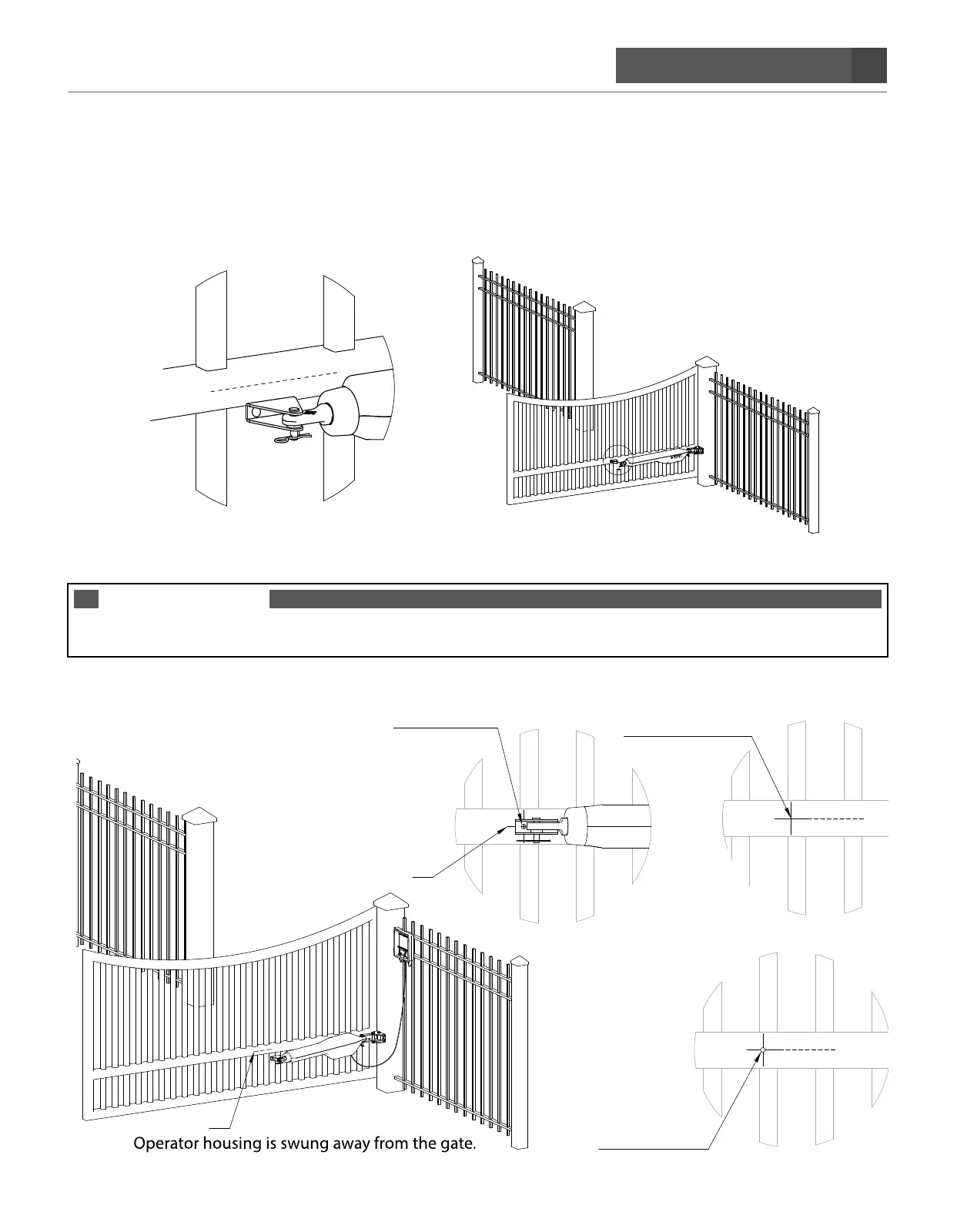 Operator housing is swung away from the gate.