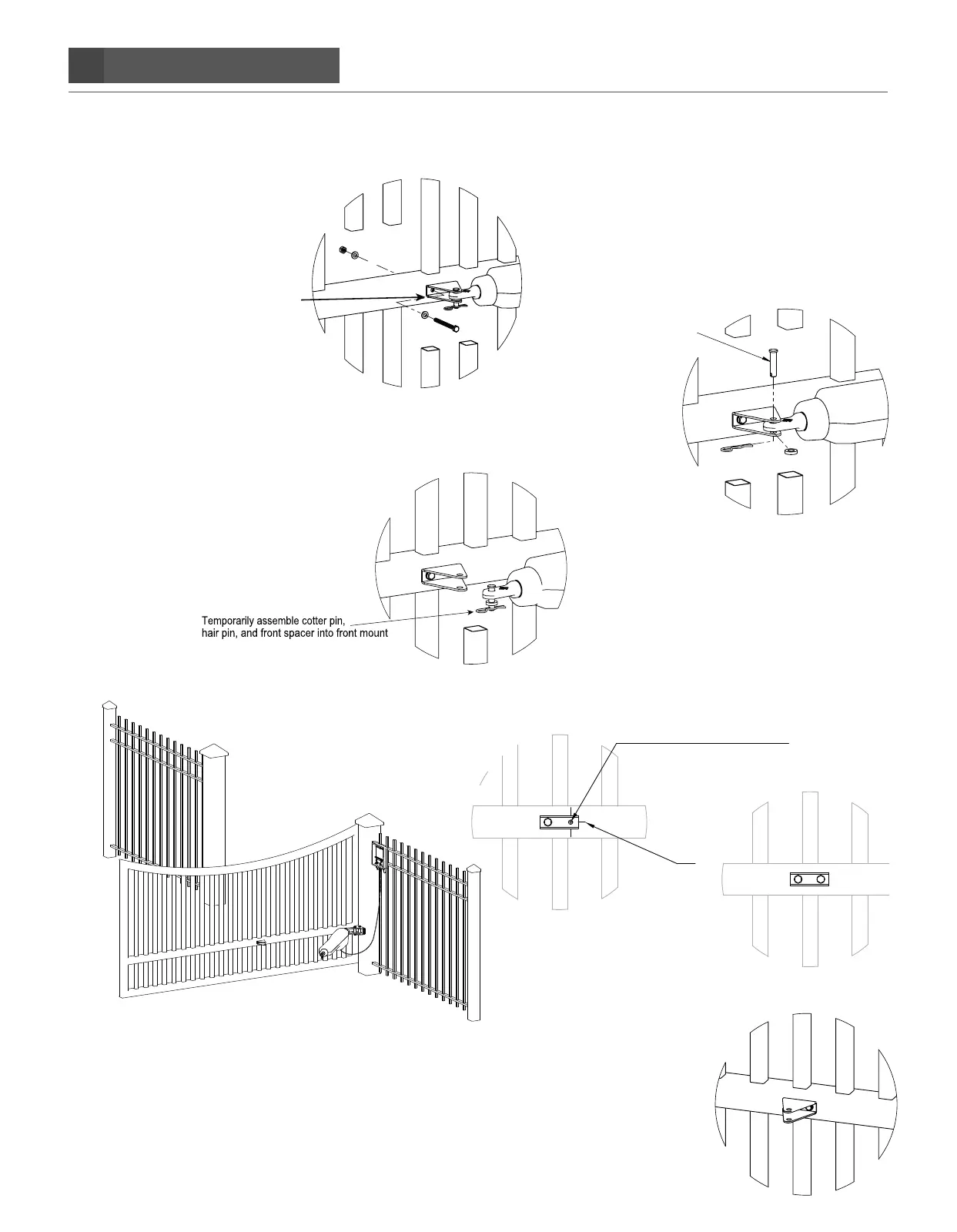 Temporarily assemble cotter pin, hair pin, and front spacer into front mount