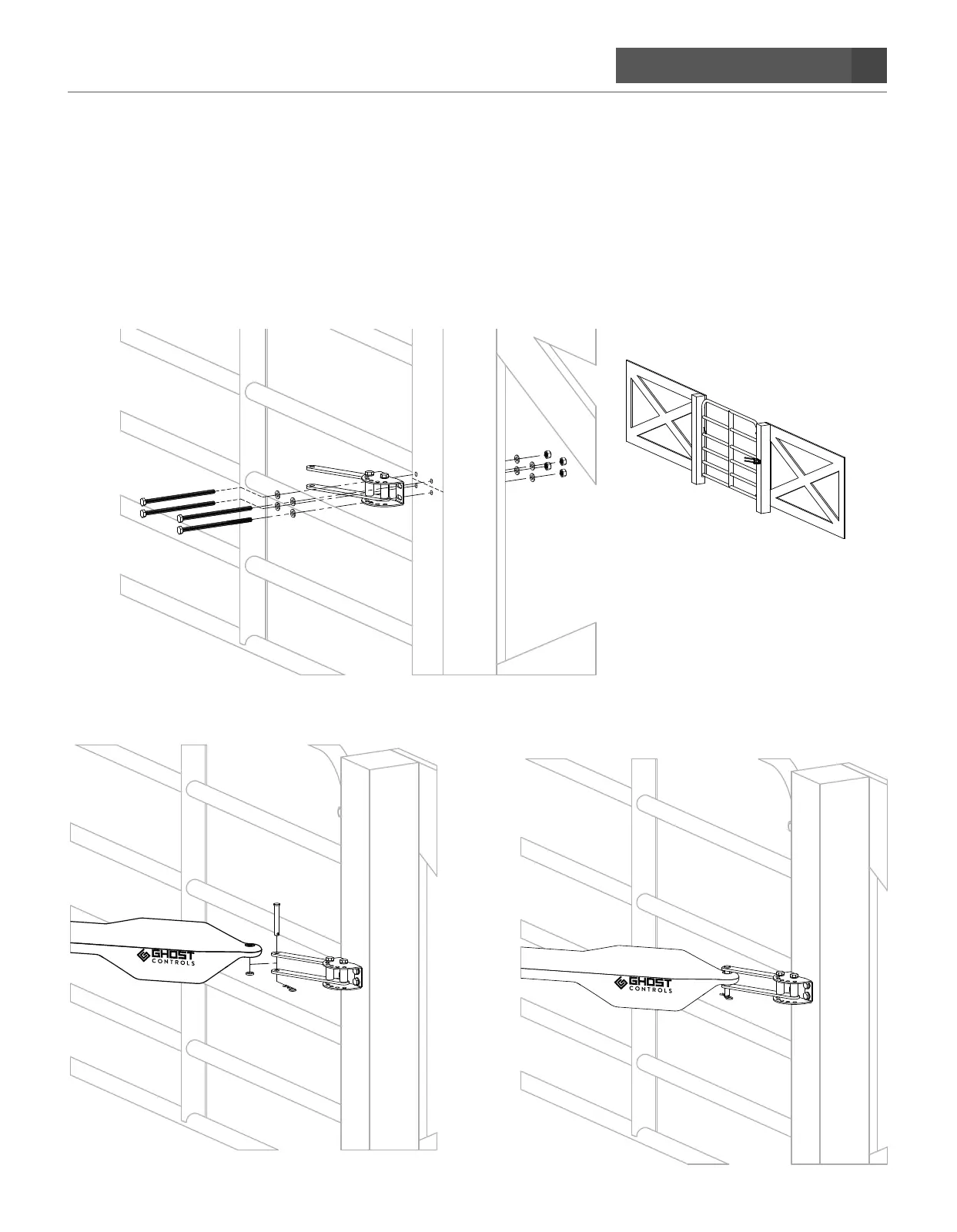 GHOST
CONTROLS

GHOST
CONTROLS