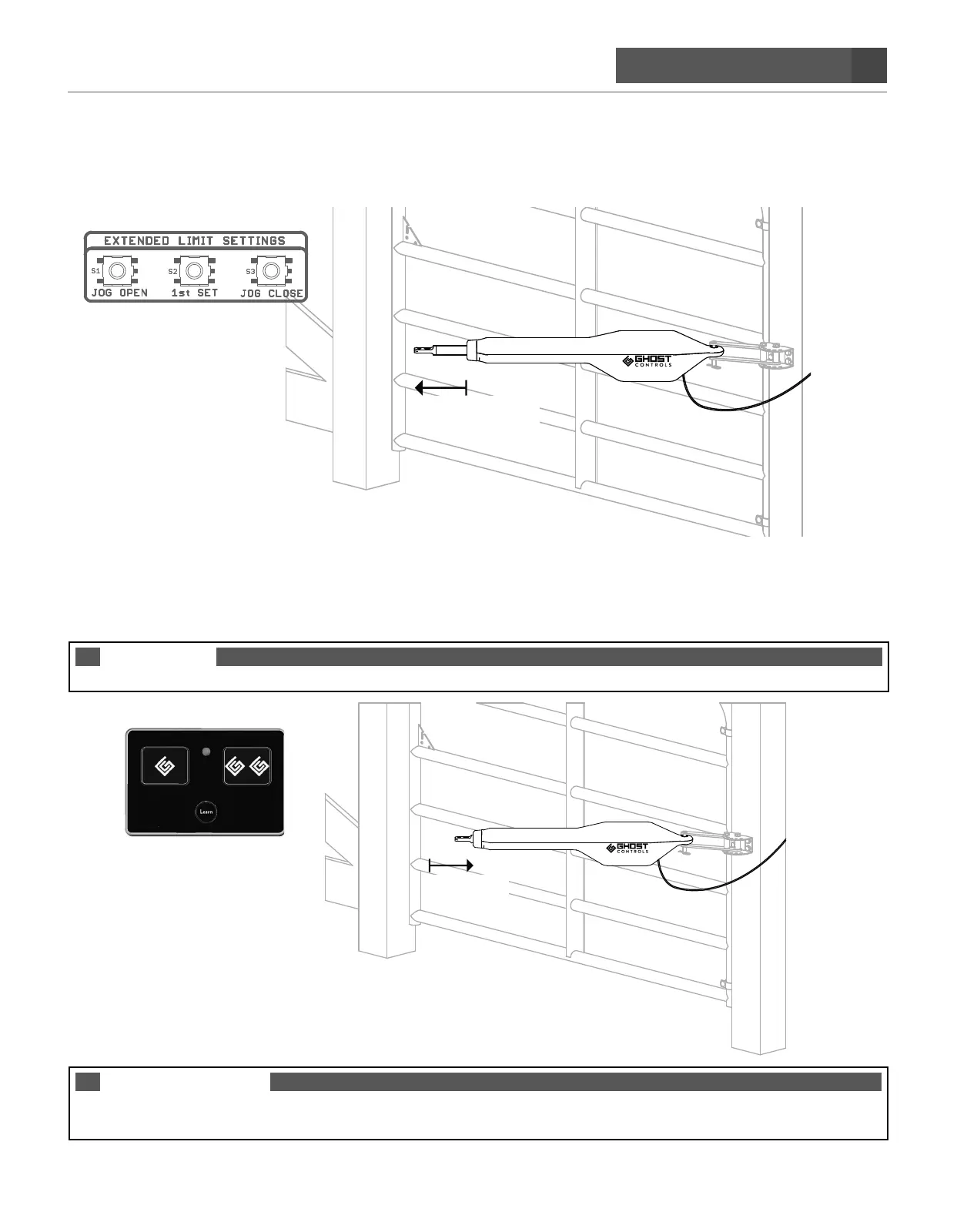 EXTENDED LIMIT SETTINGS
S1 S2 S3
JOG OPEN 1st SET JOG CLOSE

GHOST CONTROLS

Learn

GHOST CONTROLS