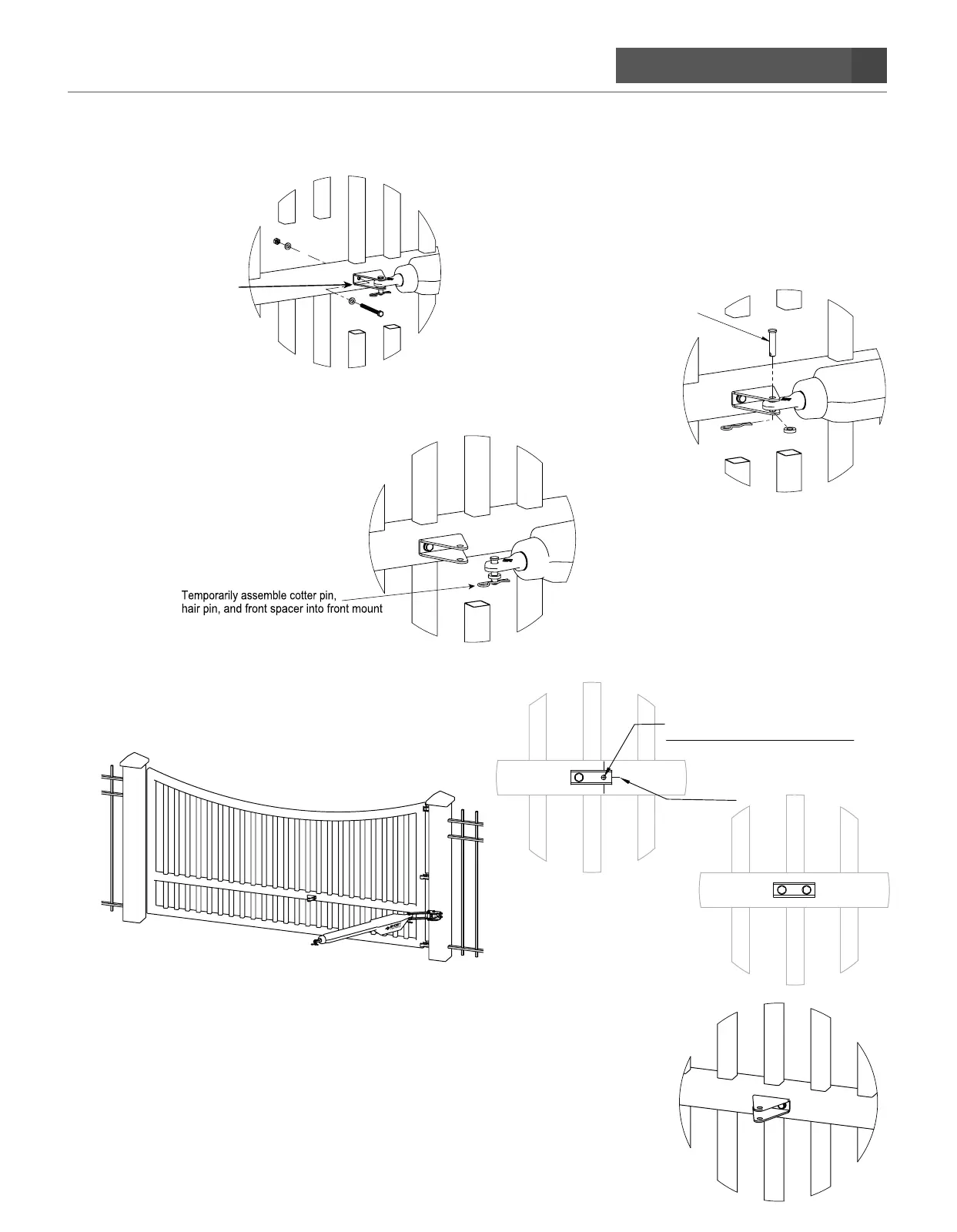 Temporarily assemble cotter pin, hair pin, and front spacer into front mount