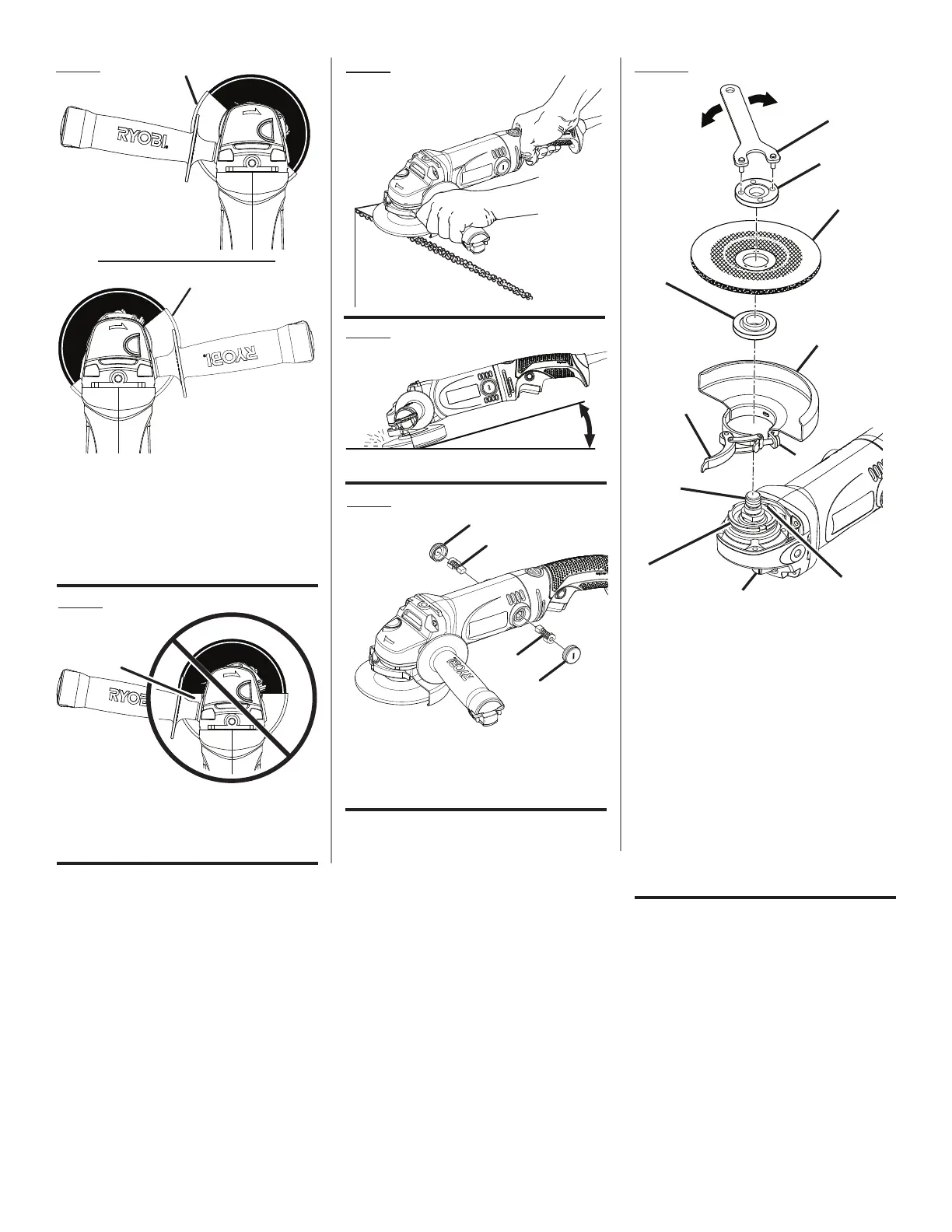 RYOBI

RYOBI

RYOBI

RYOBI