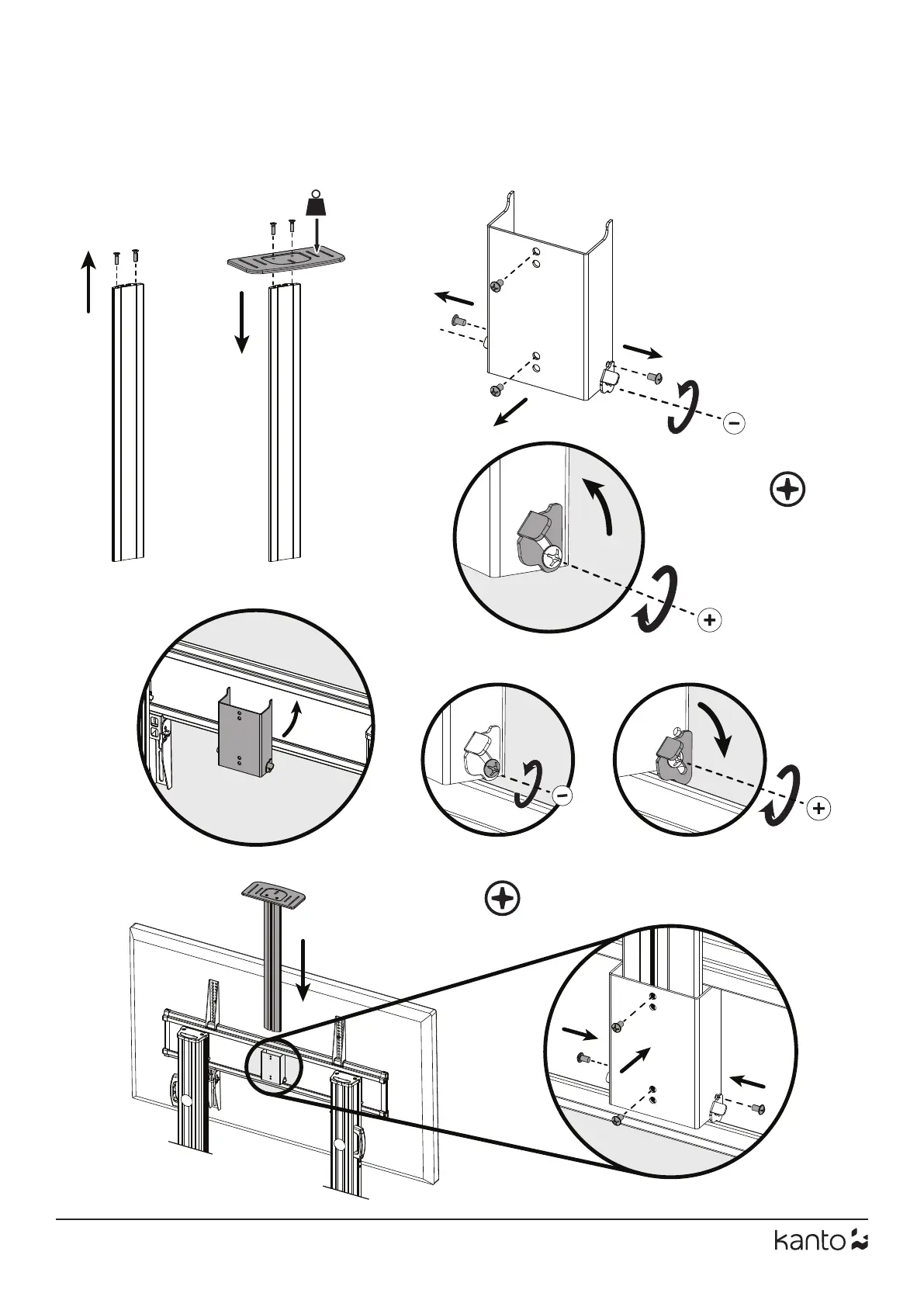 kanto