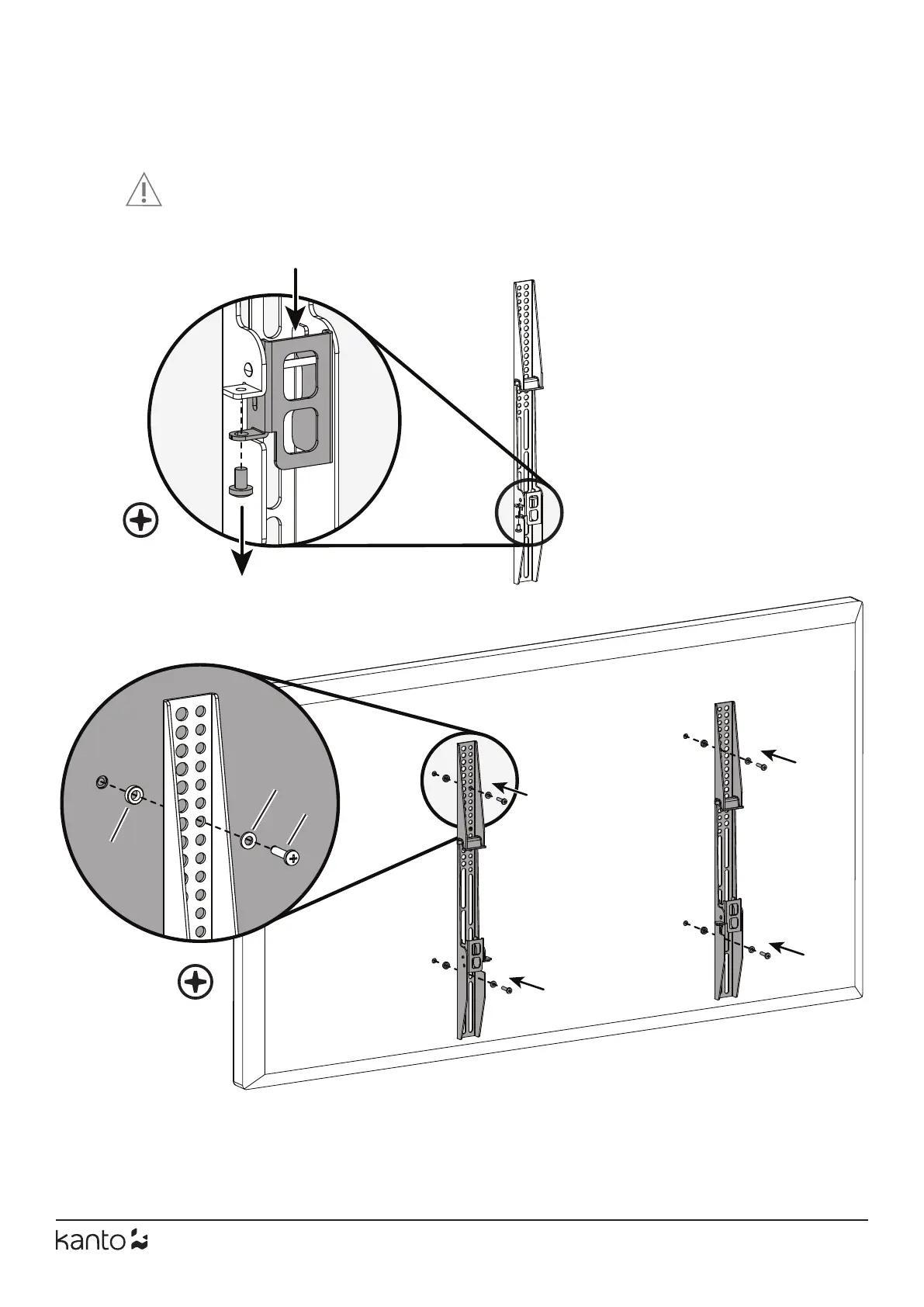 kanto