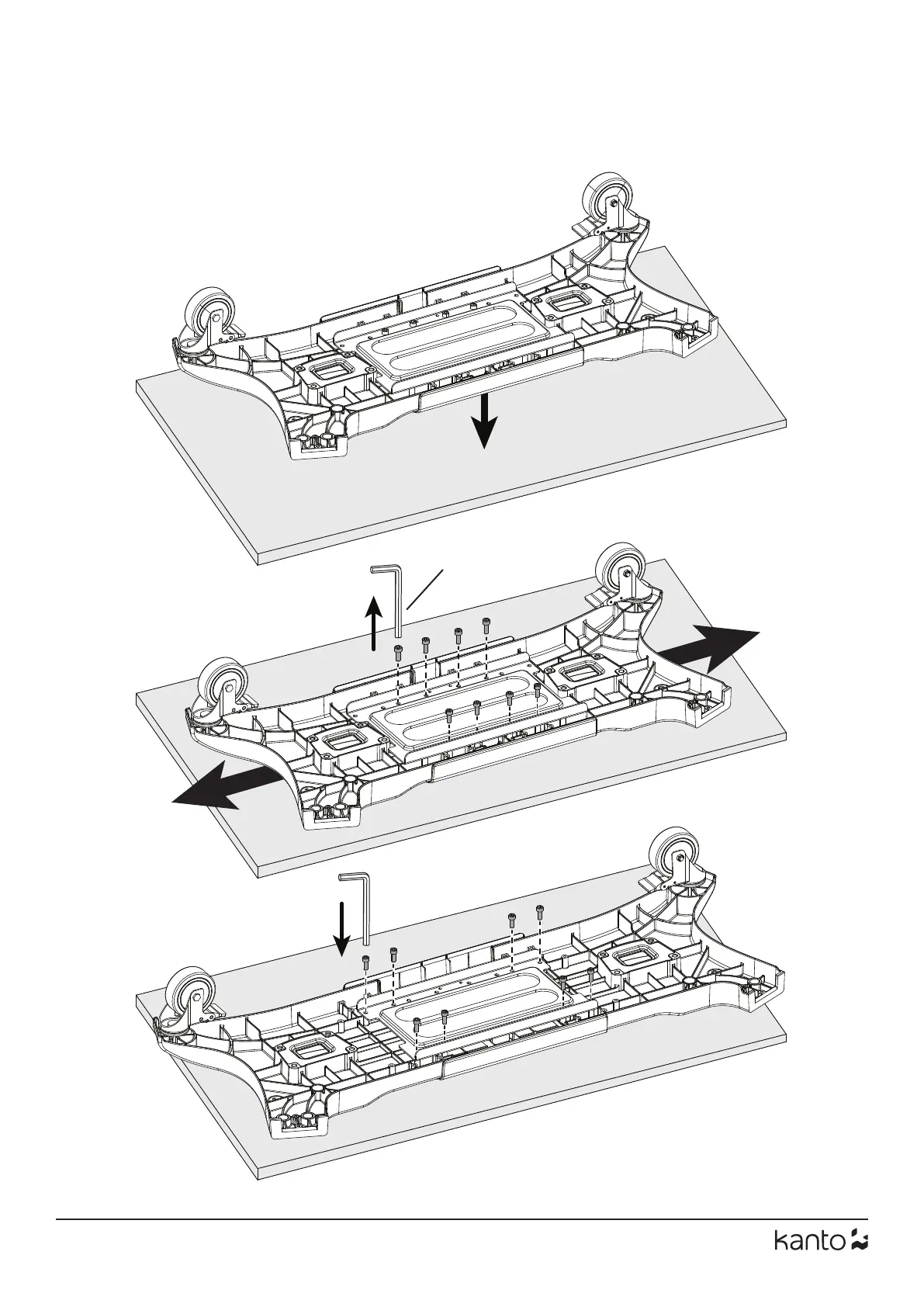 kanto