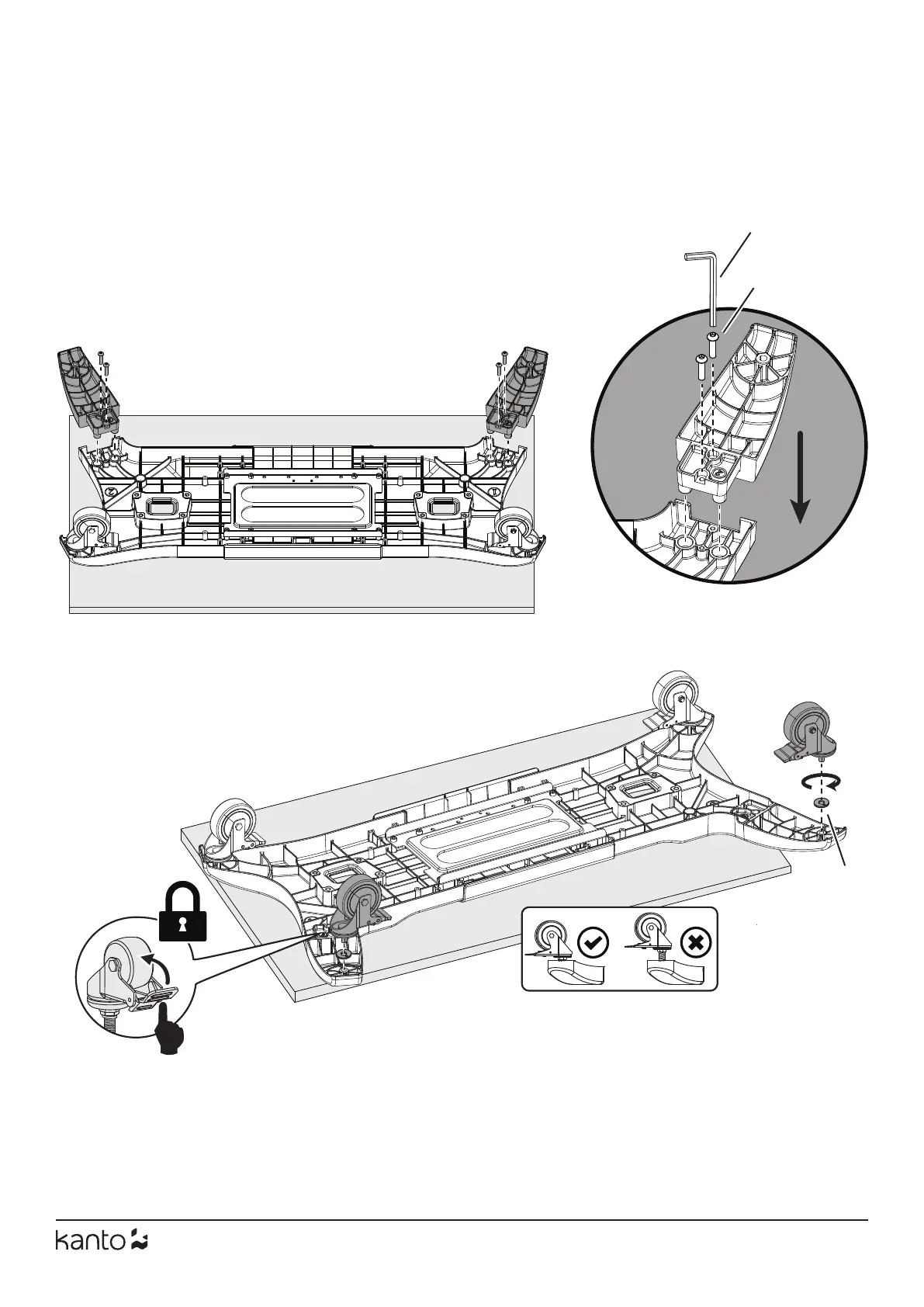 kanto