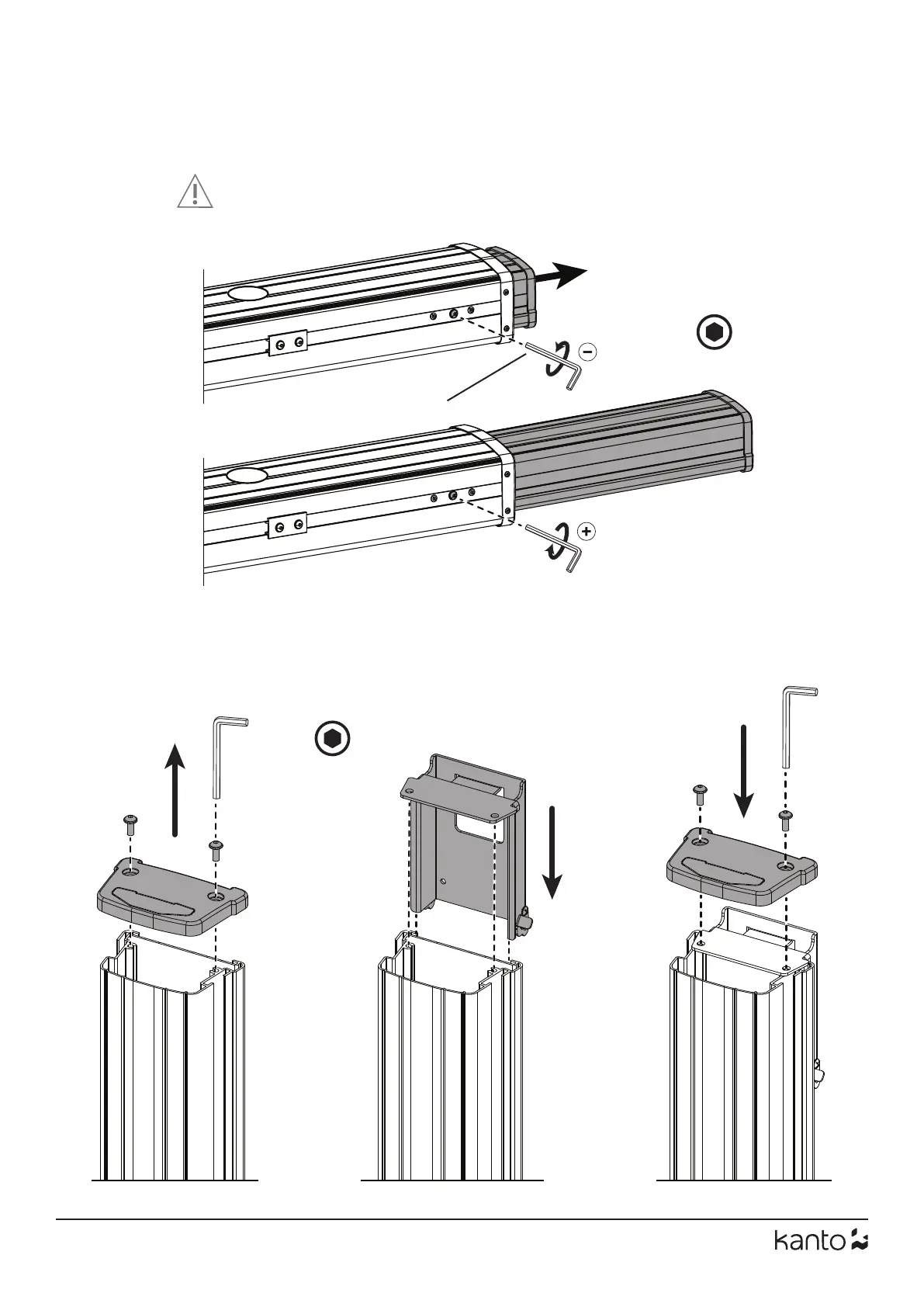 kanto