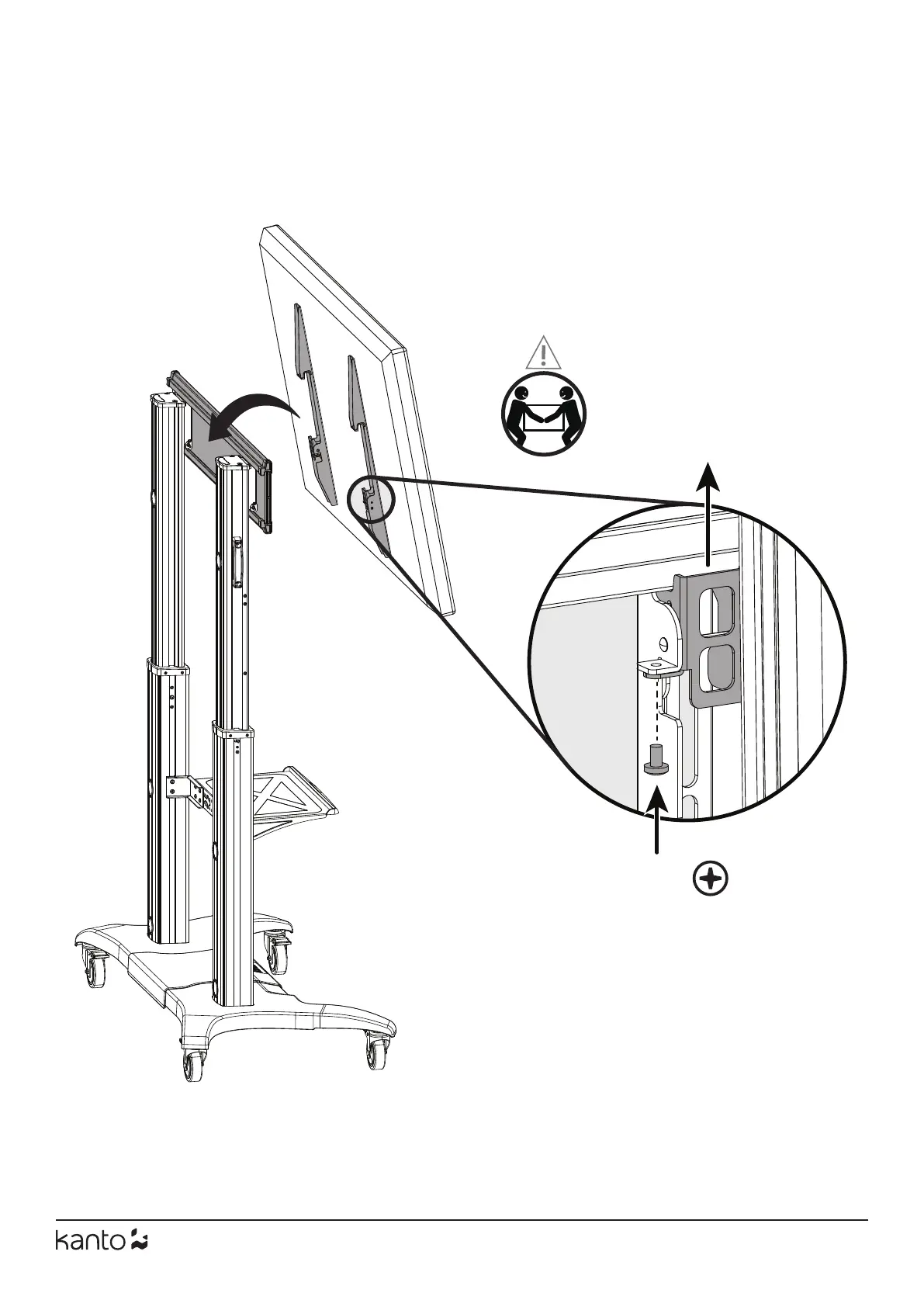 kanto