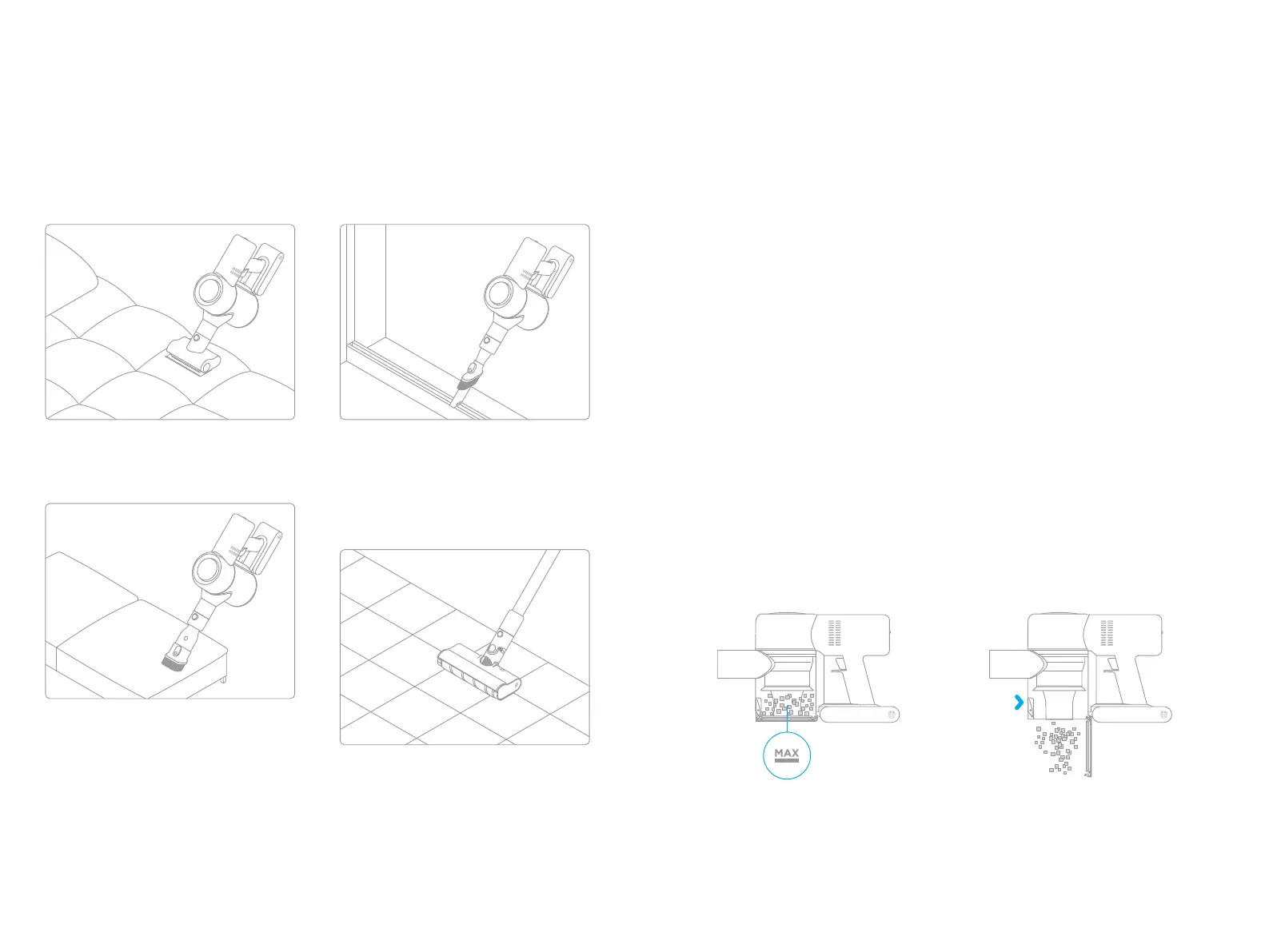 MAX