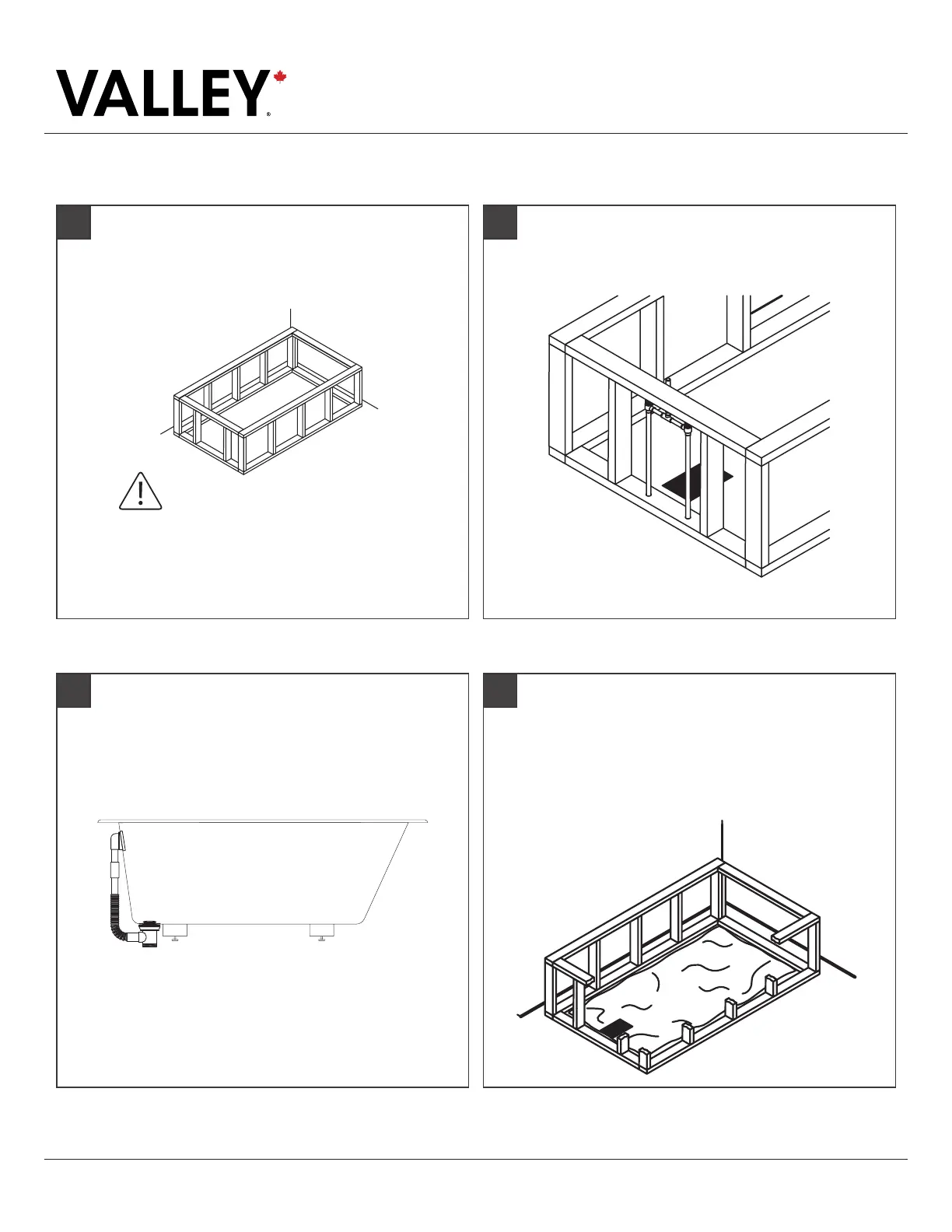 VALLEY®