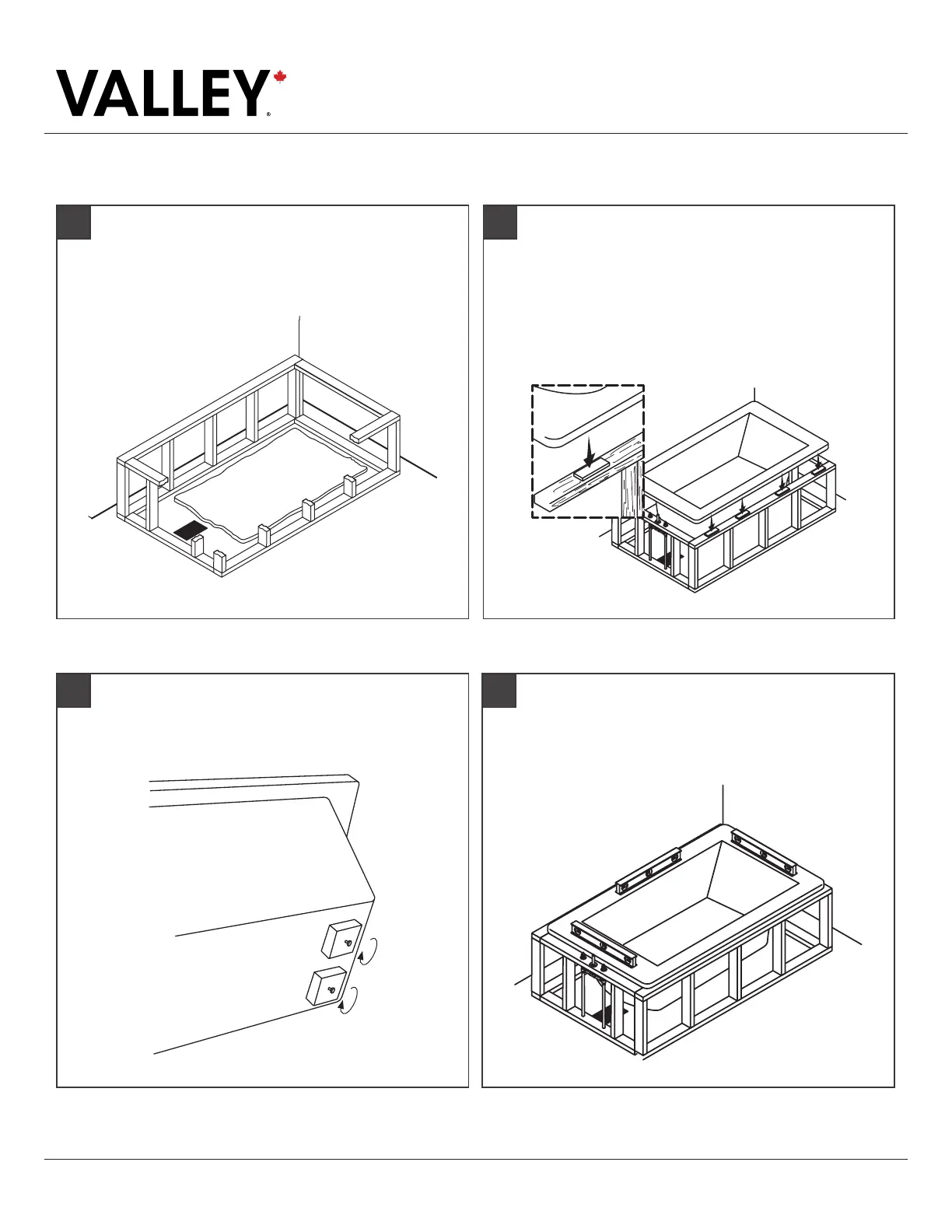 VALLEY®