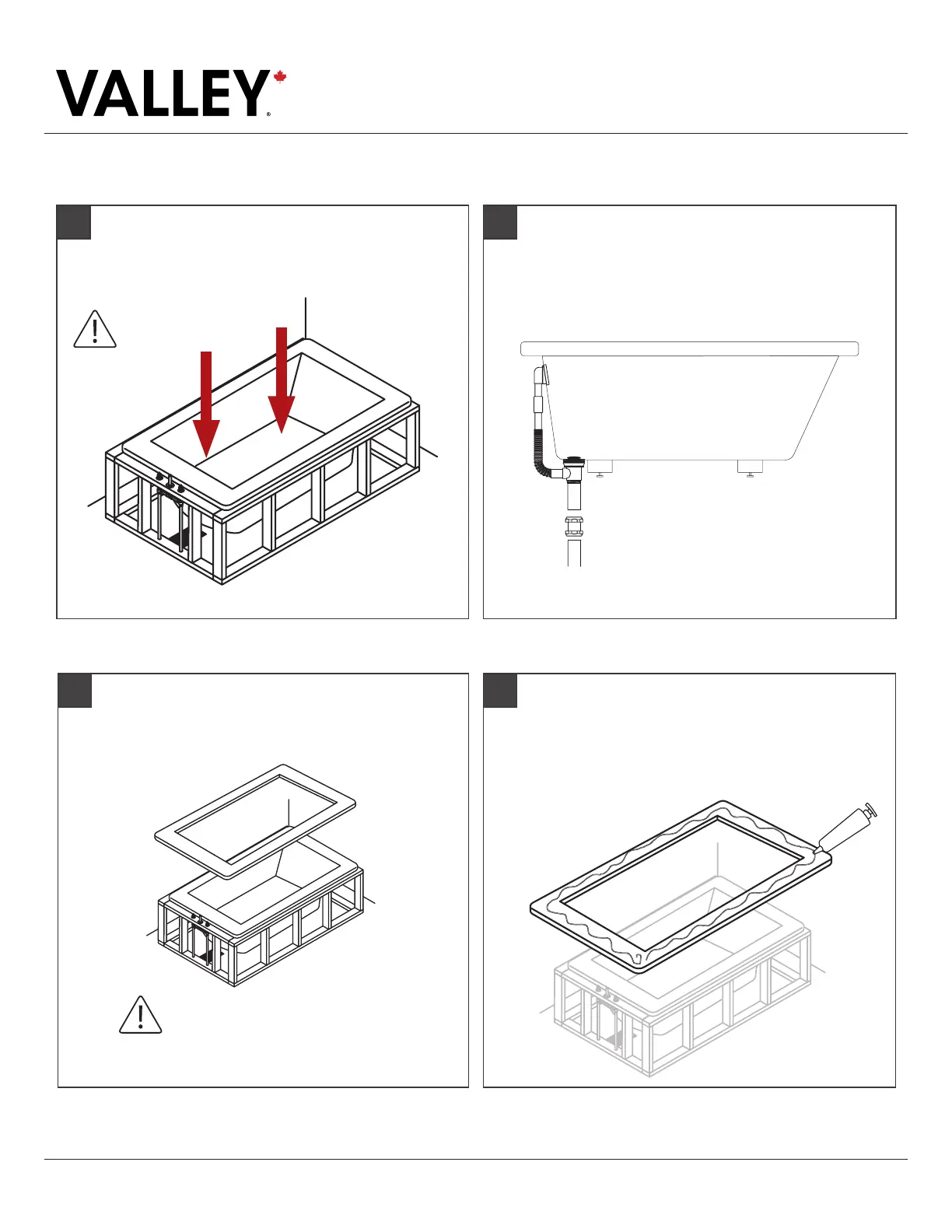 VALLEY®