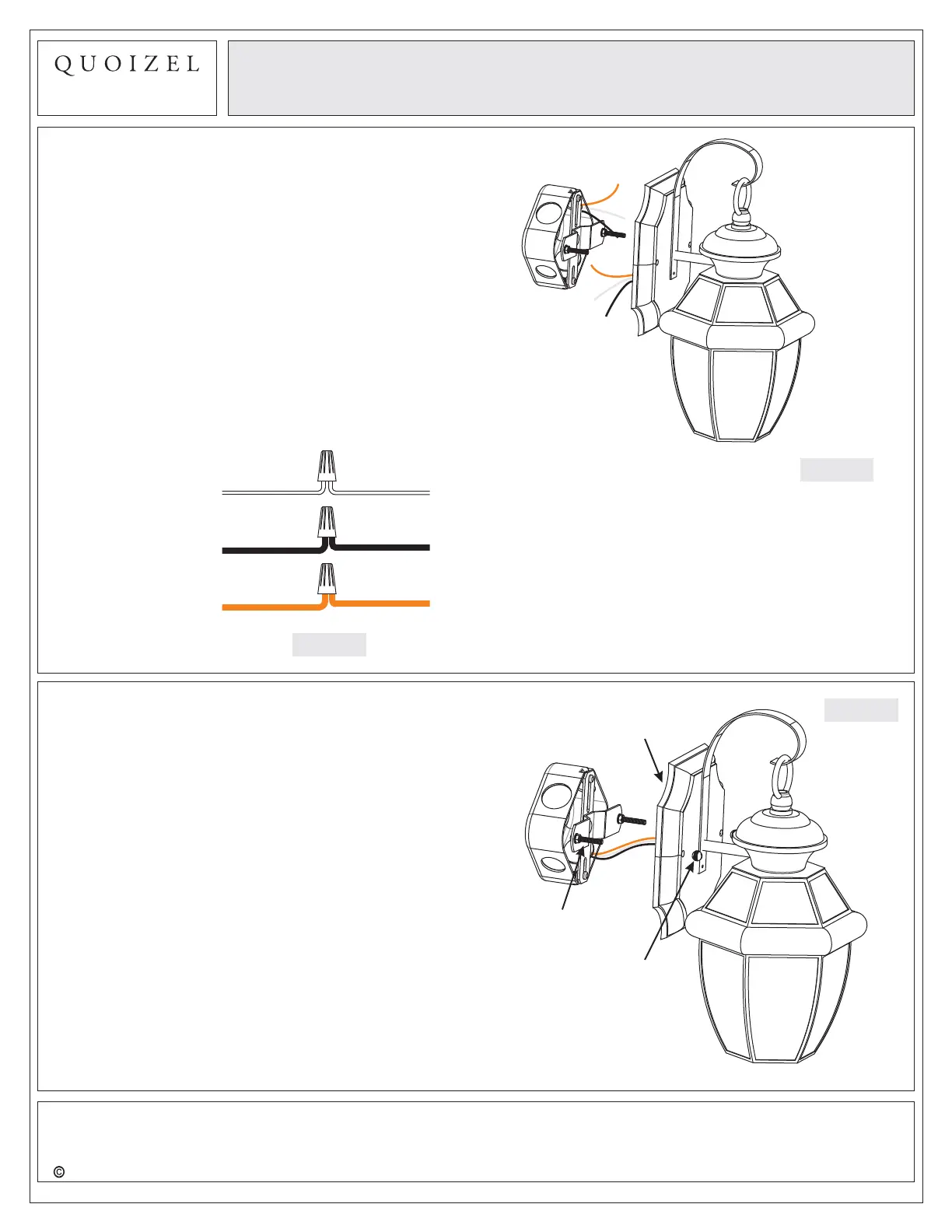 QUOIZEL

©