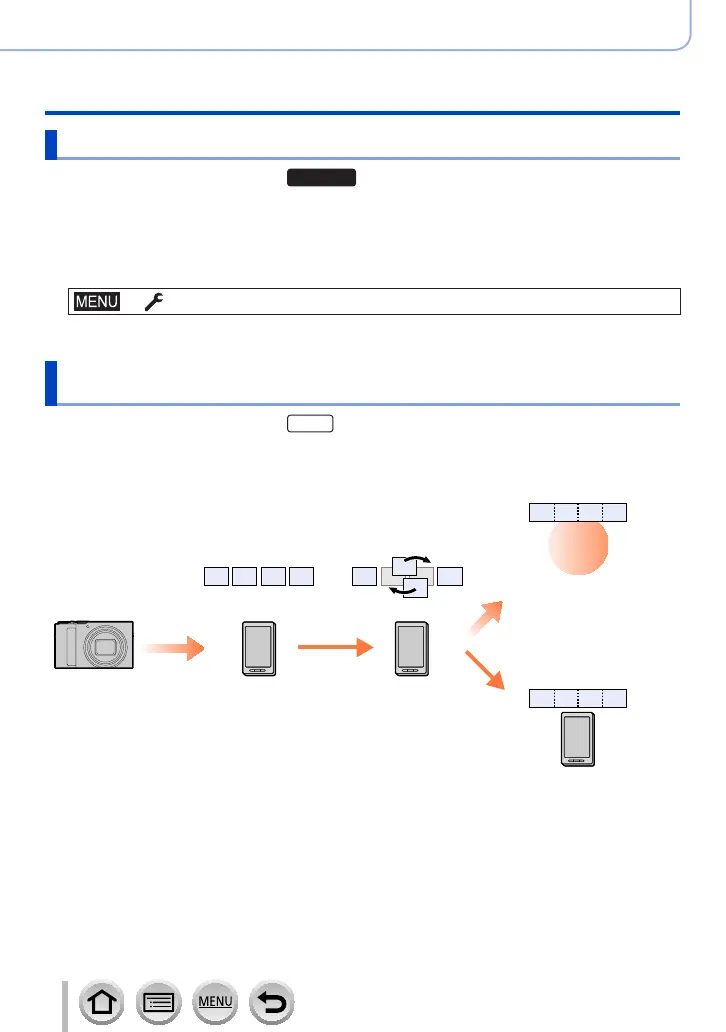 MENU

MENU