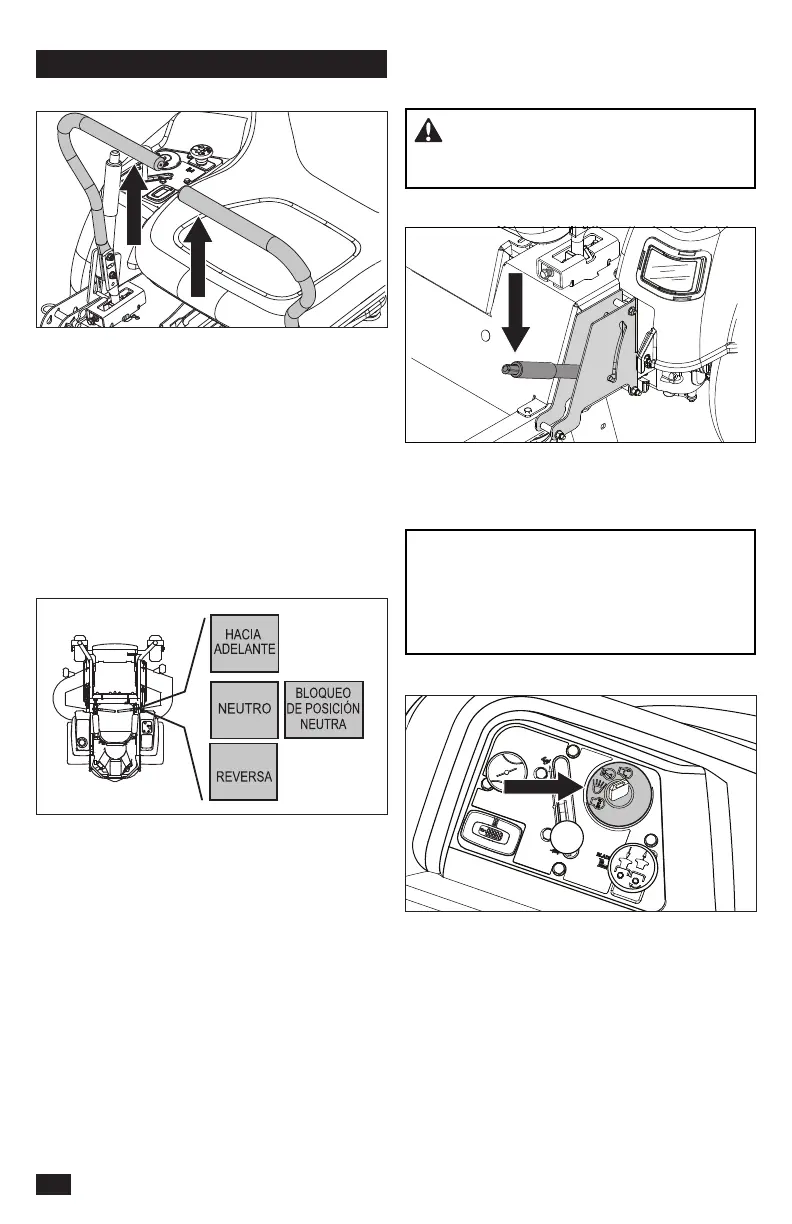 HACIA ADELANTE

NEUTRO

BLOQUEO DE POSICIÓN NEUTRA

REVERSA