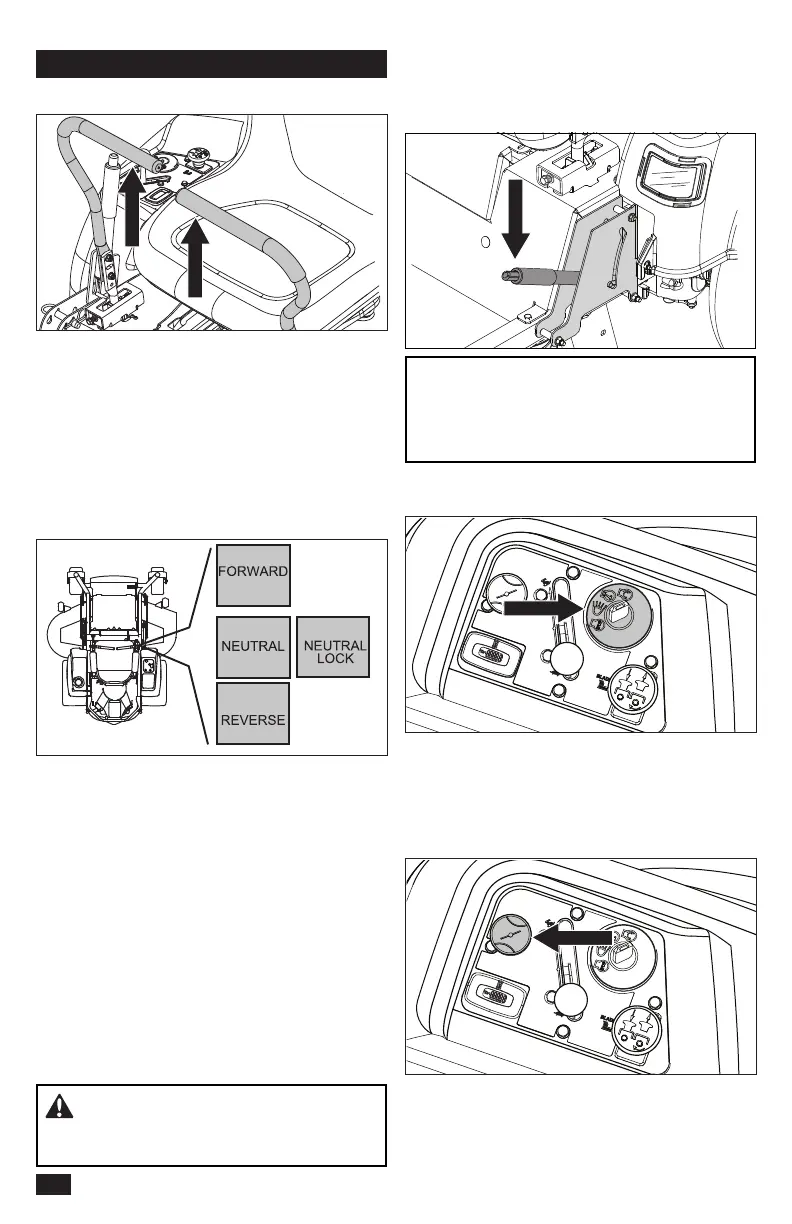 FORWARD

NEUTRAL

NEUTRAL LOCK

REVERSE