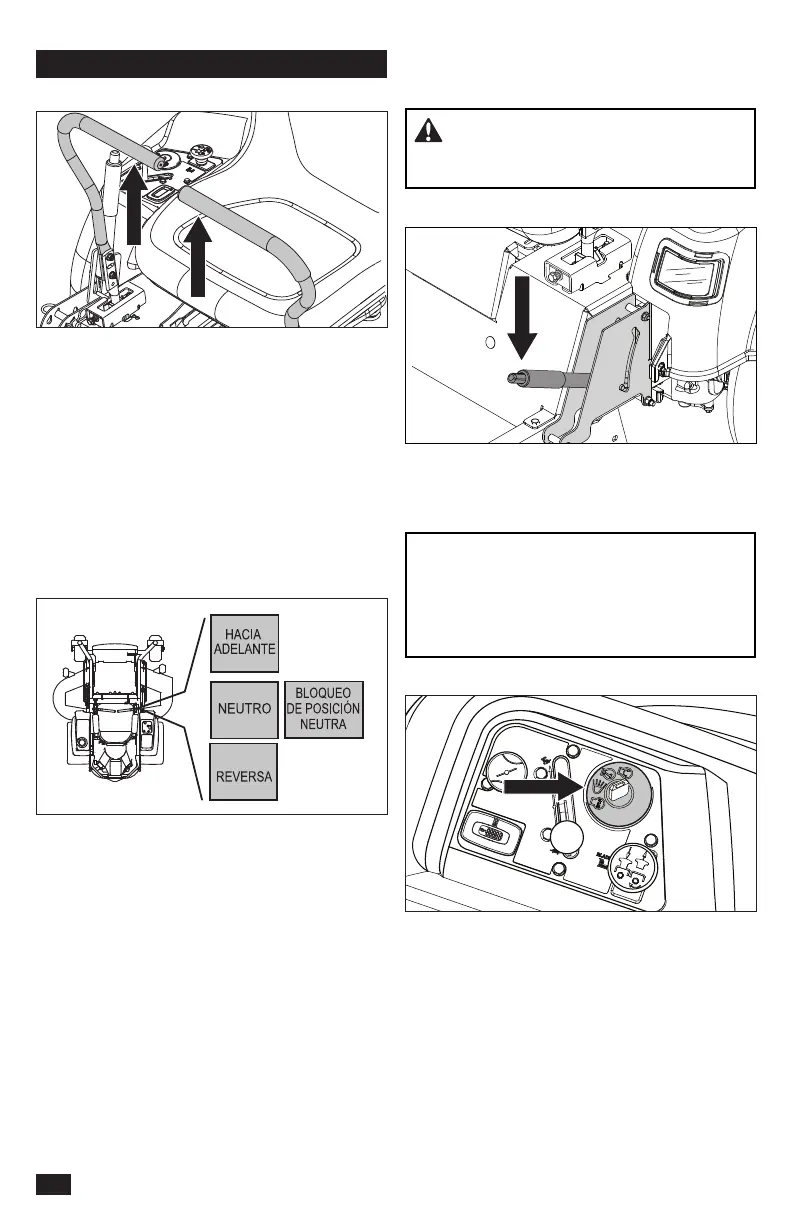 HACIA ADELANTE

NEUTRO

BLOQUEO DE POSICIÓN NEUTRA

REVERSA