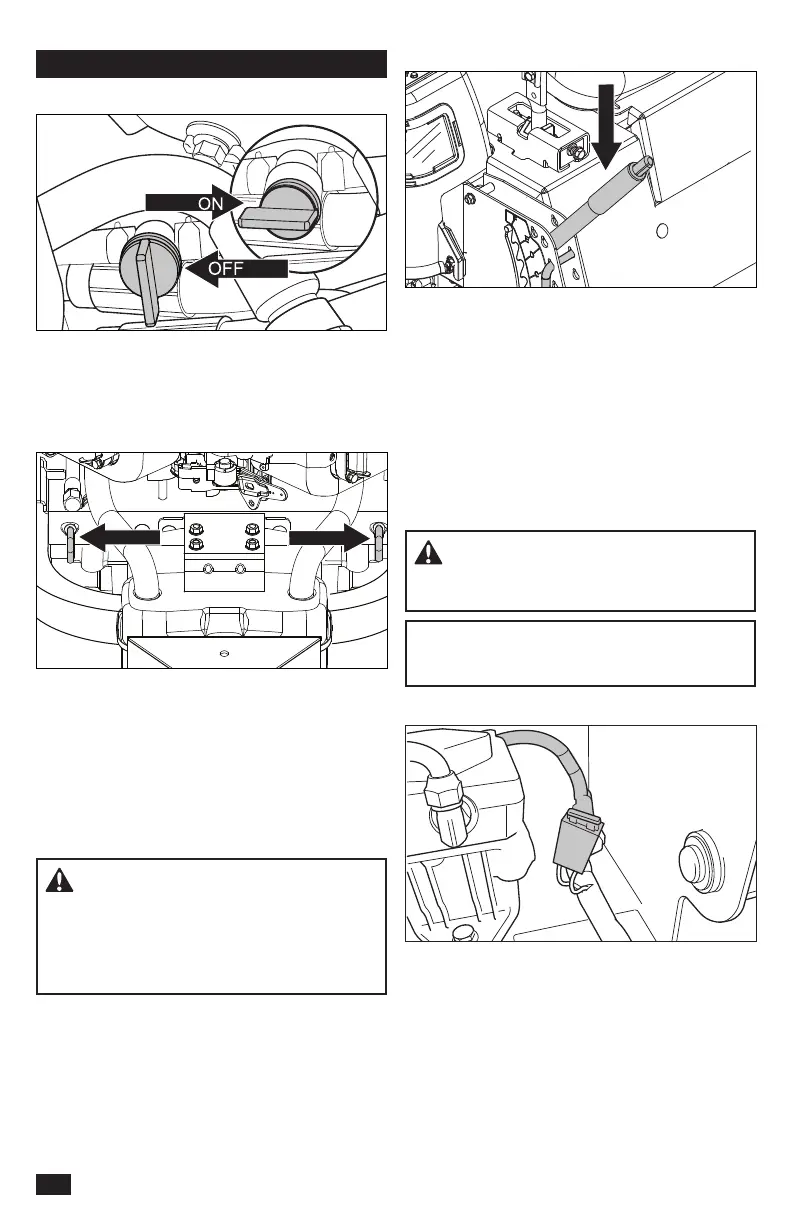 ON

OFF