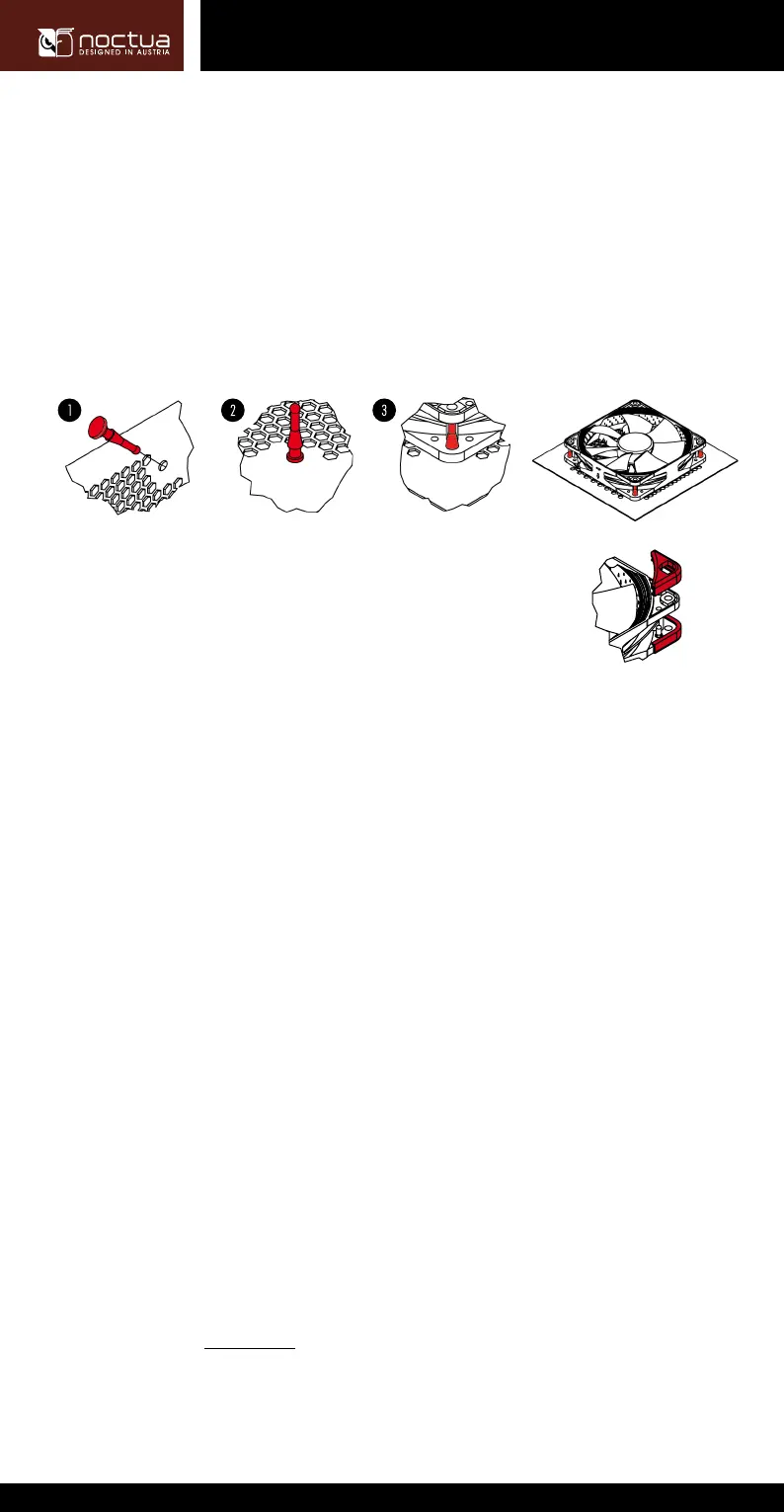 noctua
DESIGNED IN AUSTRIA

1

2

3