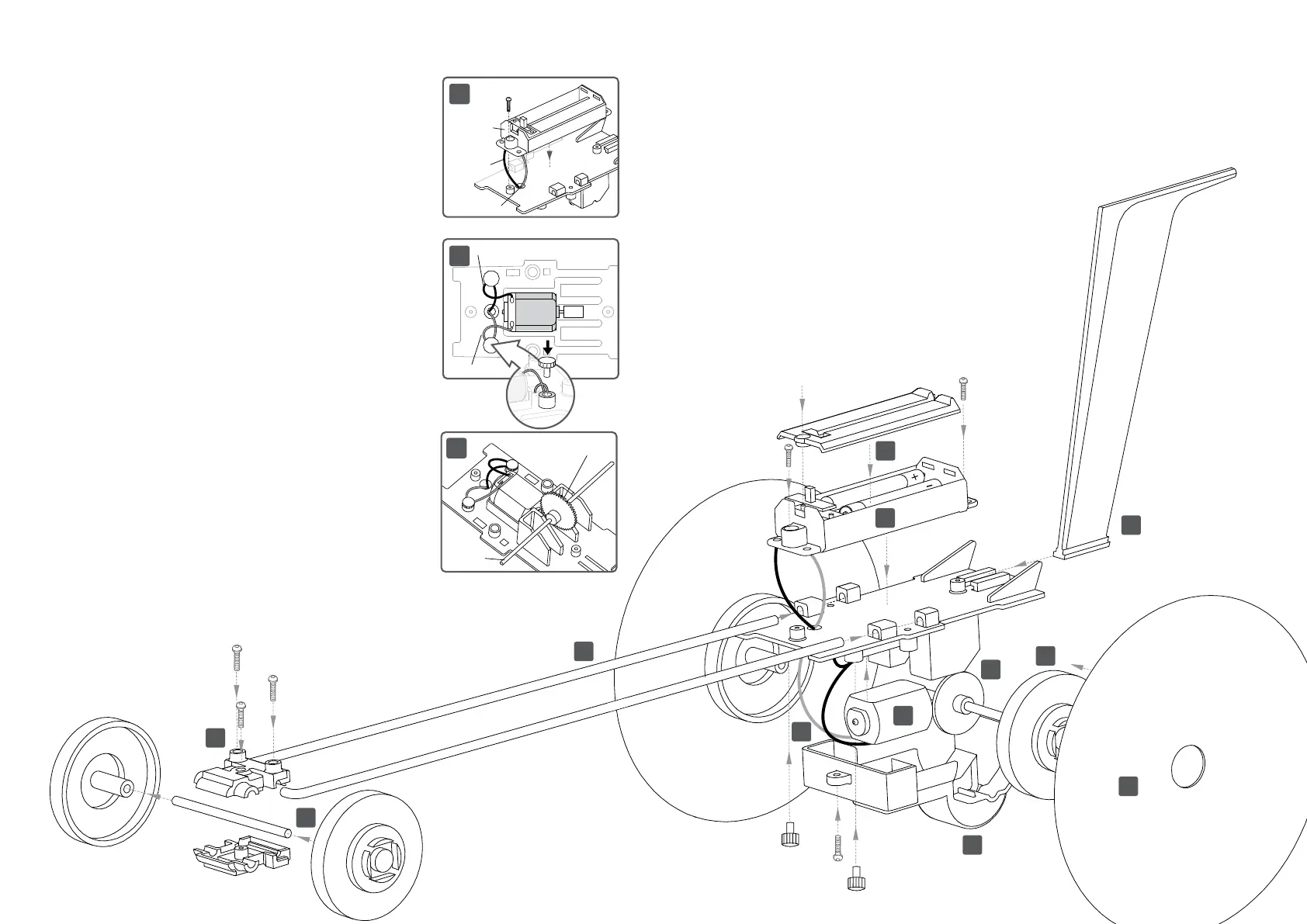 +
−