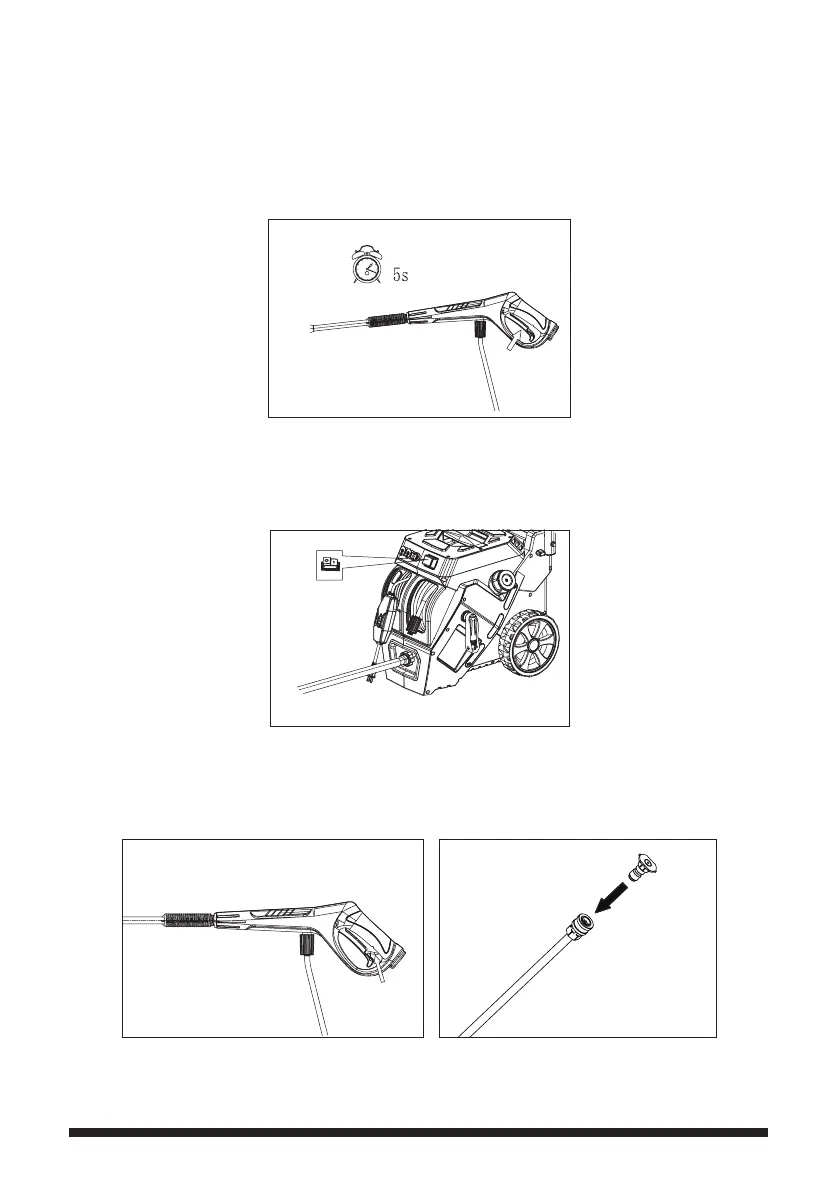 5s