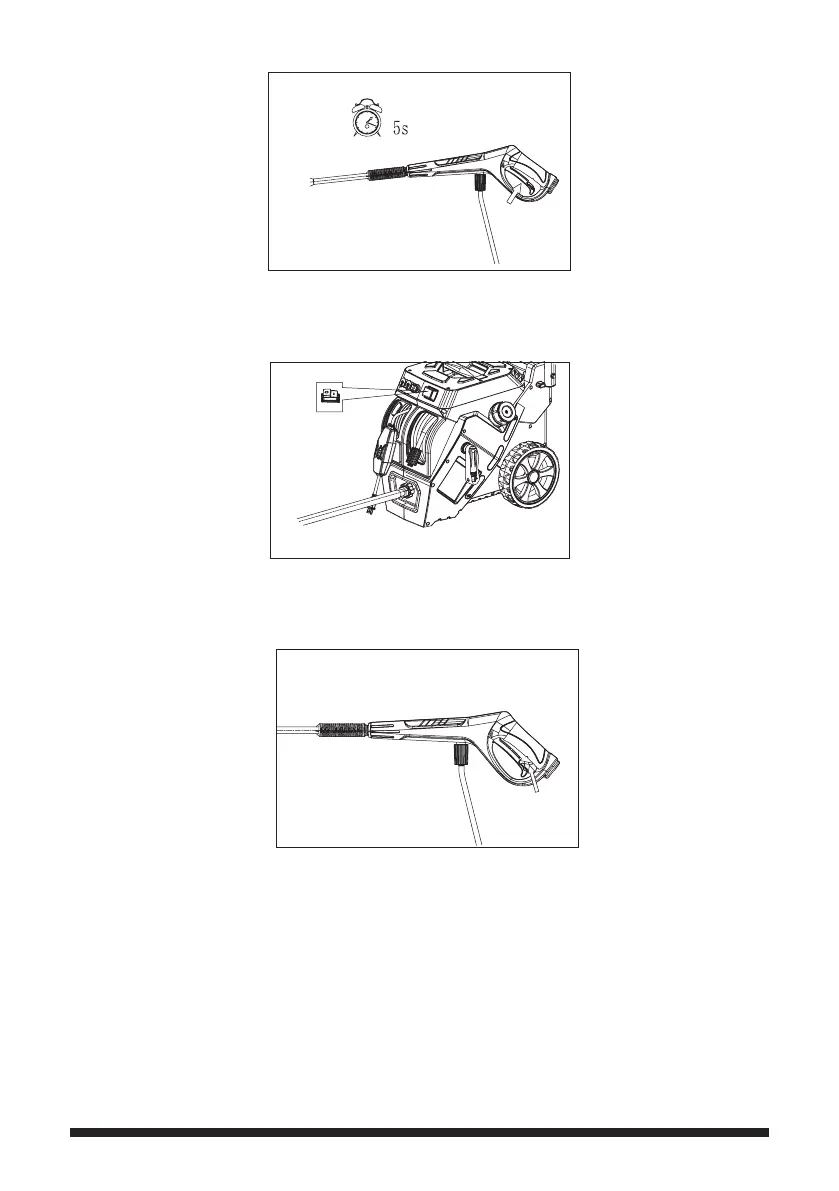 5s