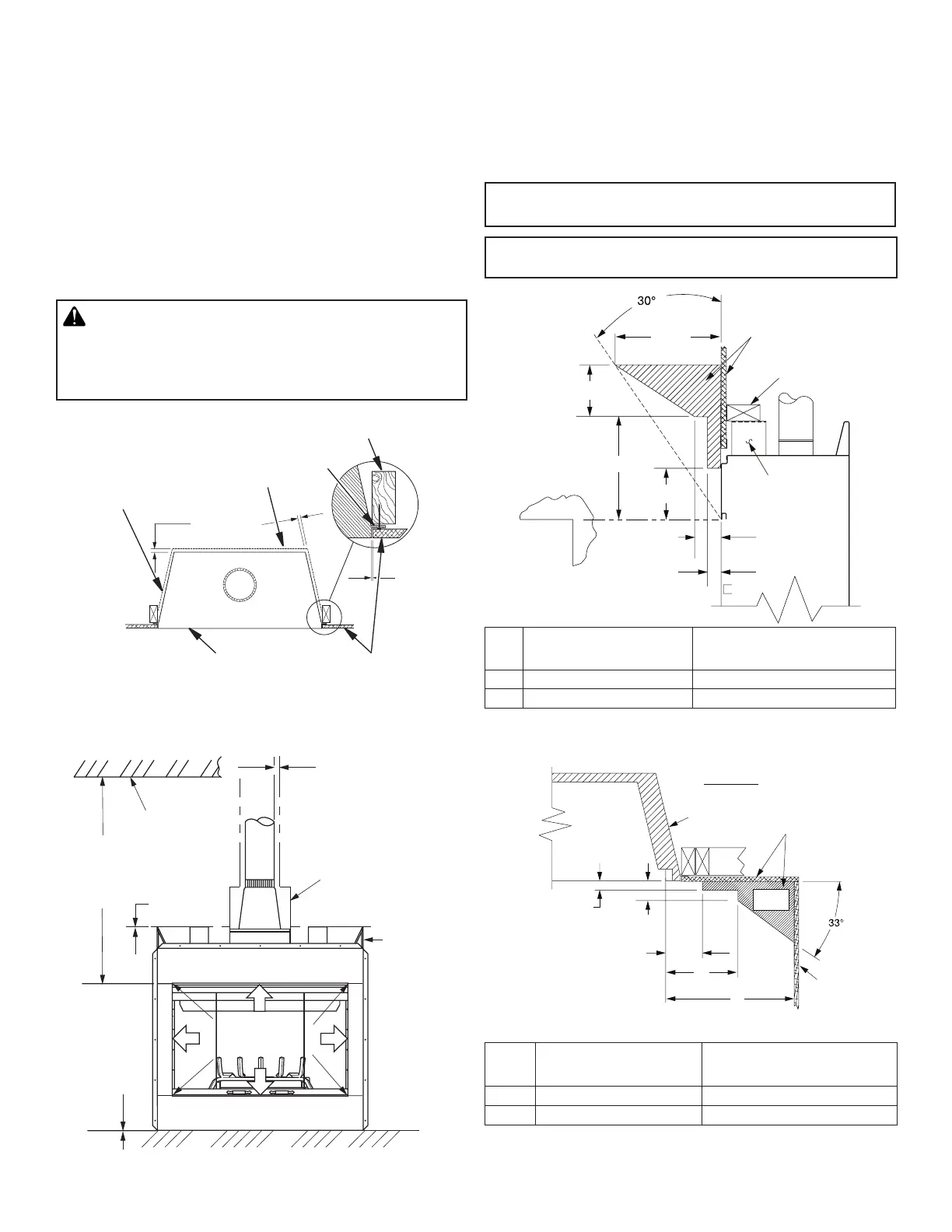 30°

33°