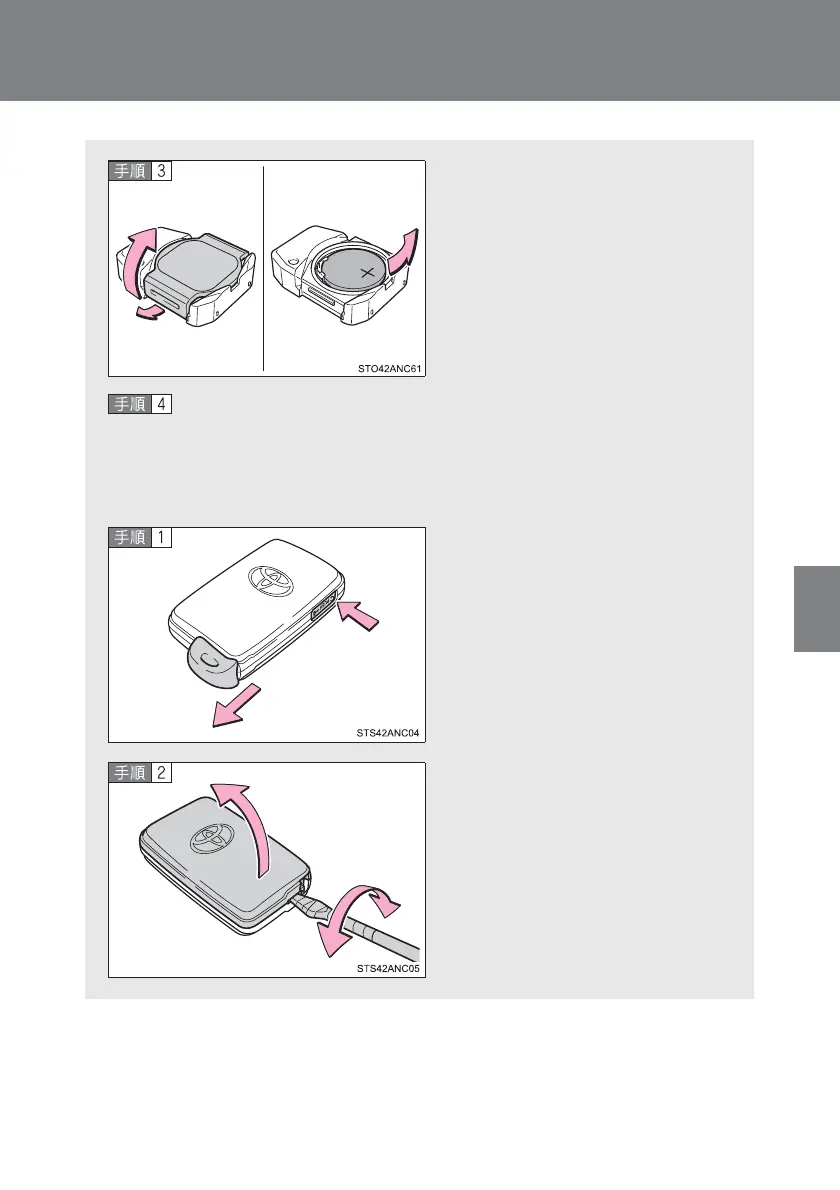 手順 3

STO42ANC61

手順 4

手順 1

STS42ANC04

手順 2

STS42ANC05