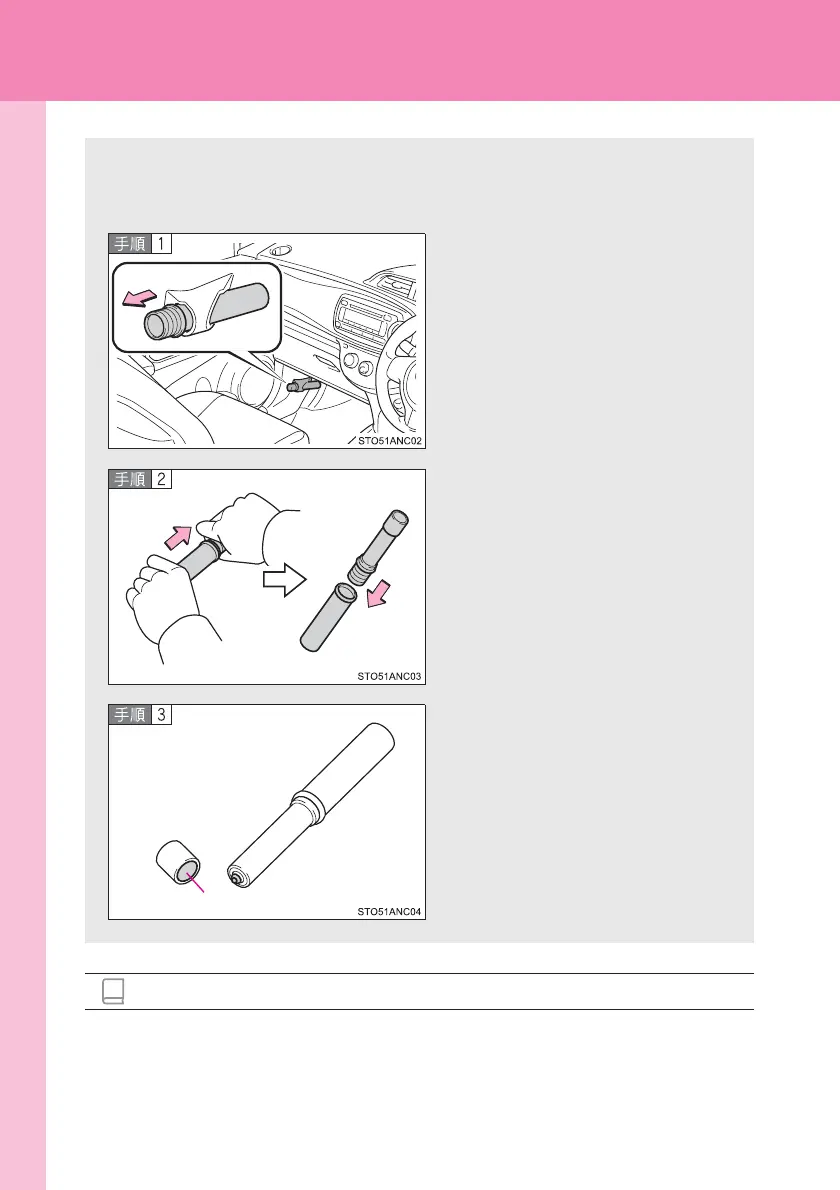 手順 1

STO51ANC02

手順 2

STO51ANC03

手順 3

STO51ANC04