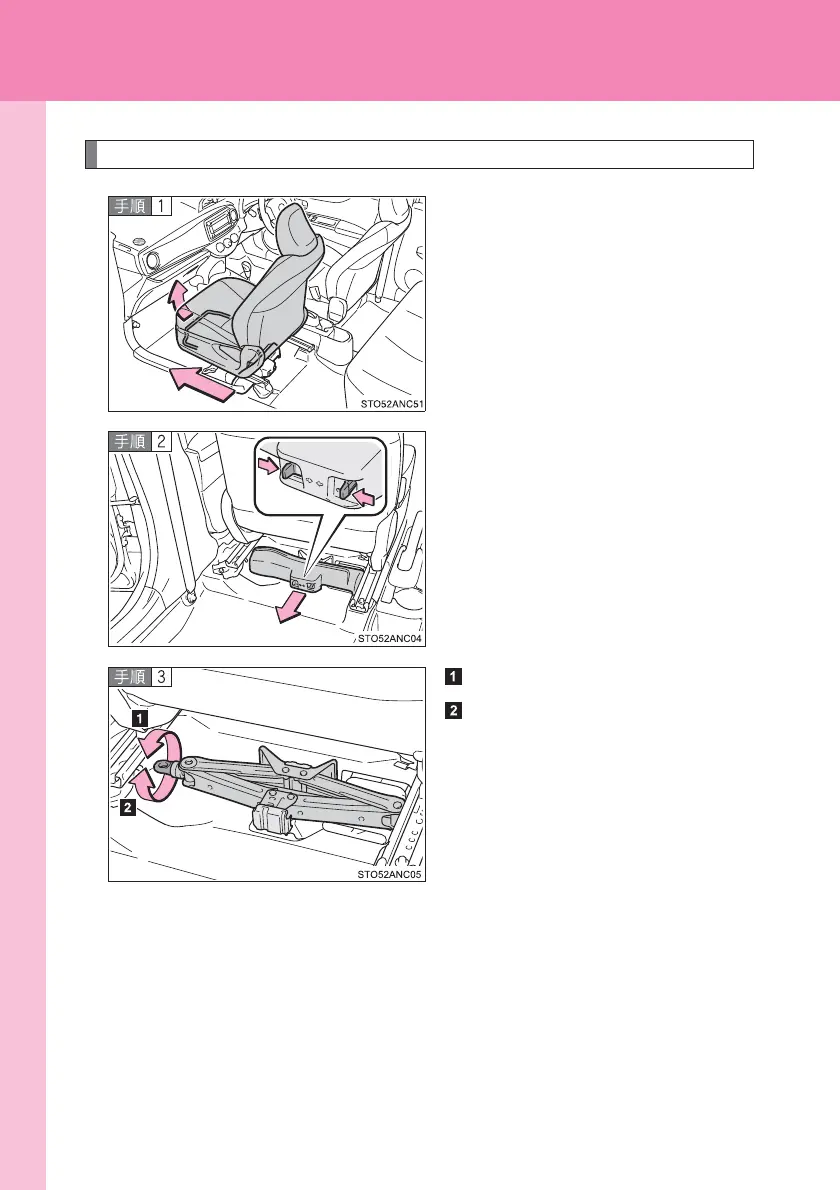 手順 1

STO52ANC51

手順 2

STO52ANC04

手順 3

1

2

STO52ANC05

1

2