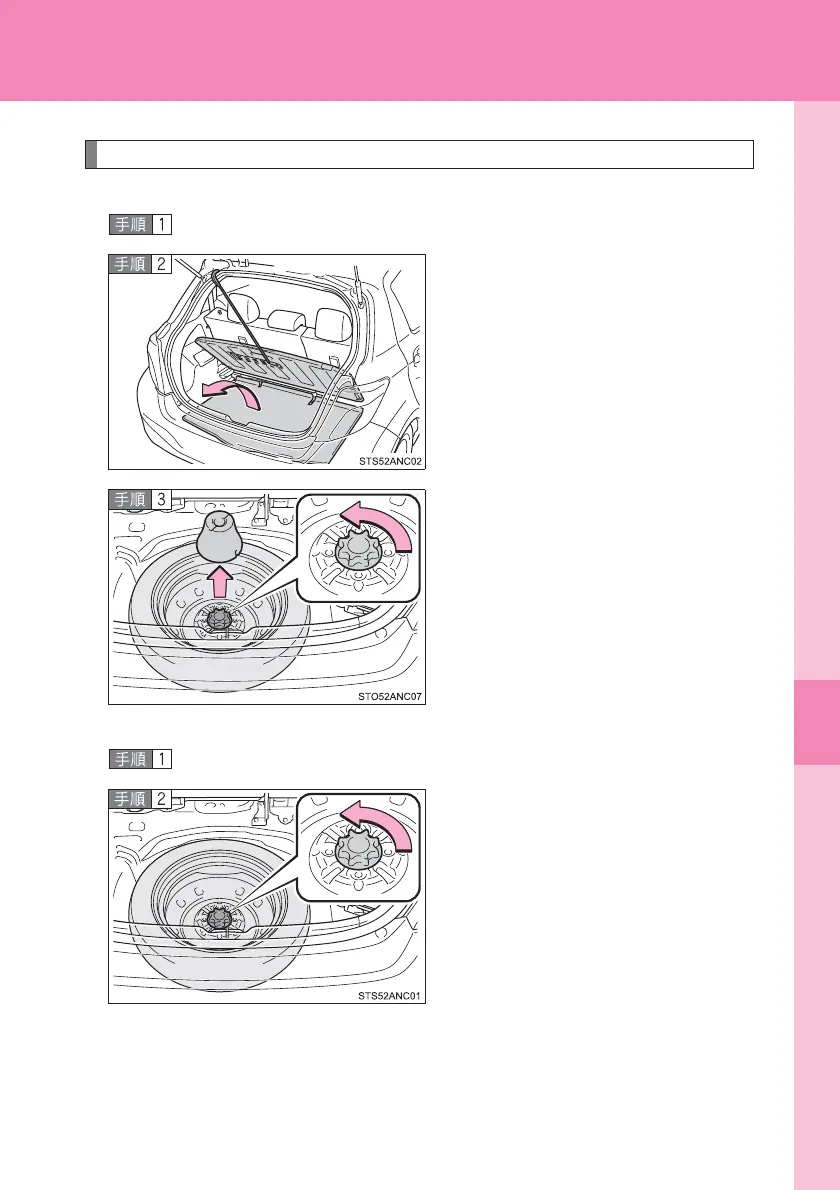 手順 1

手順 2

STS52ANC02

手順 3

STO52ANC07

手順 1

手順 2

STS52ANC01