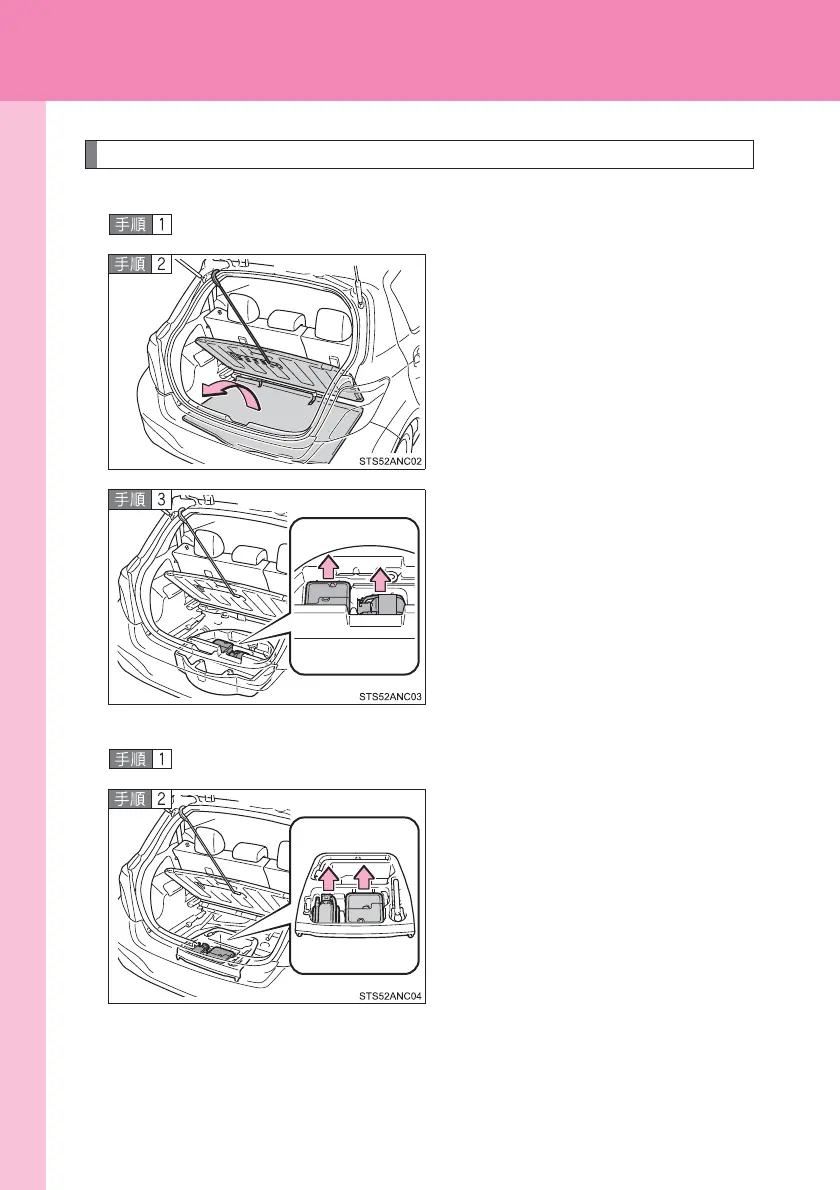 手順 1

手順 2

STS52ANC02

手順 3

STS52ANC03

手順 1

手順 2

STS52ANC04