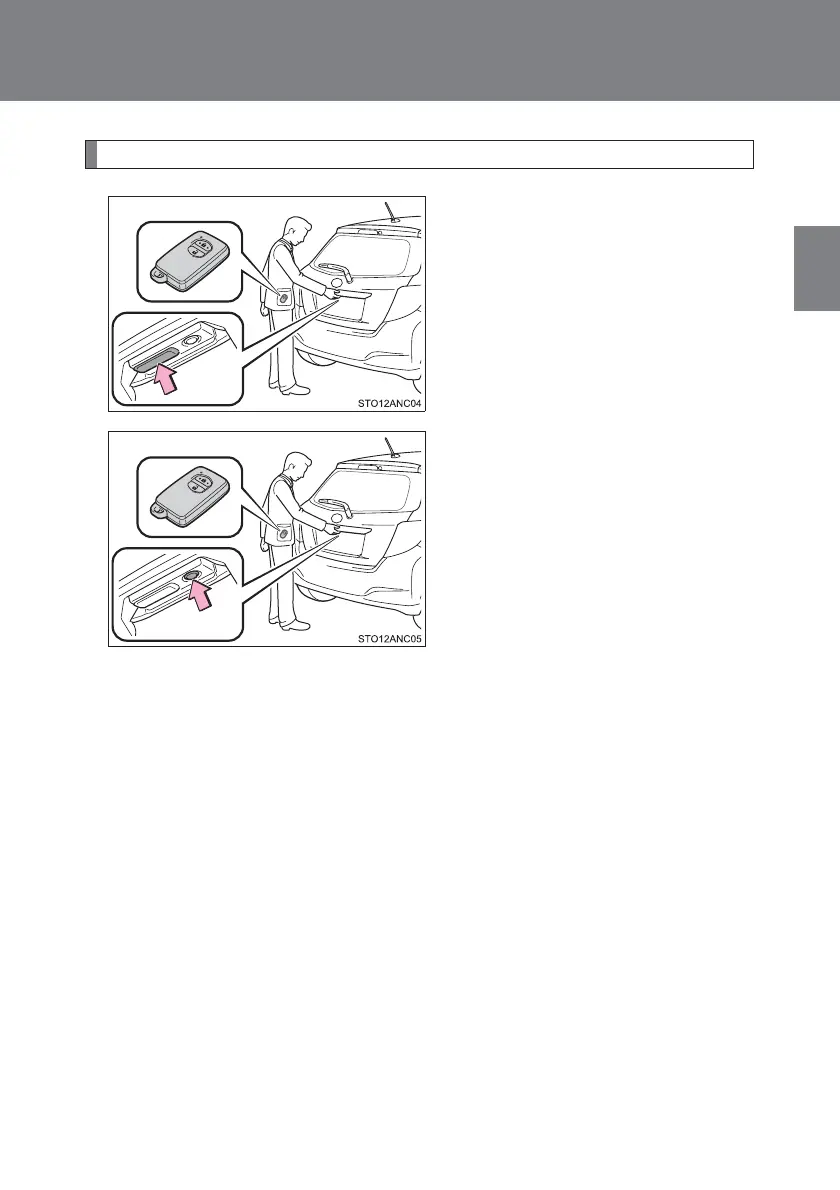 STO12ANC04

STO12ANC05