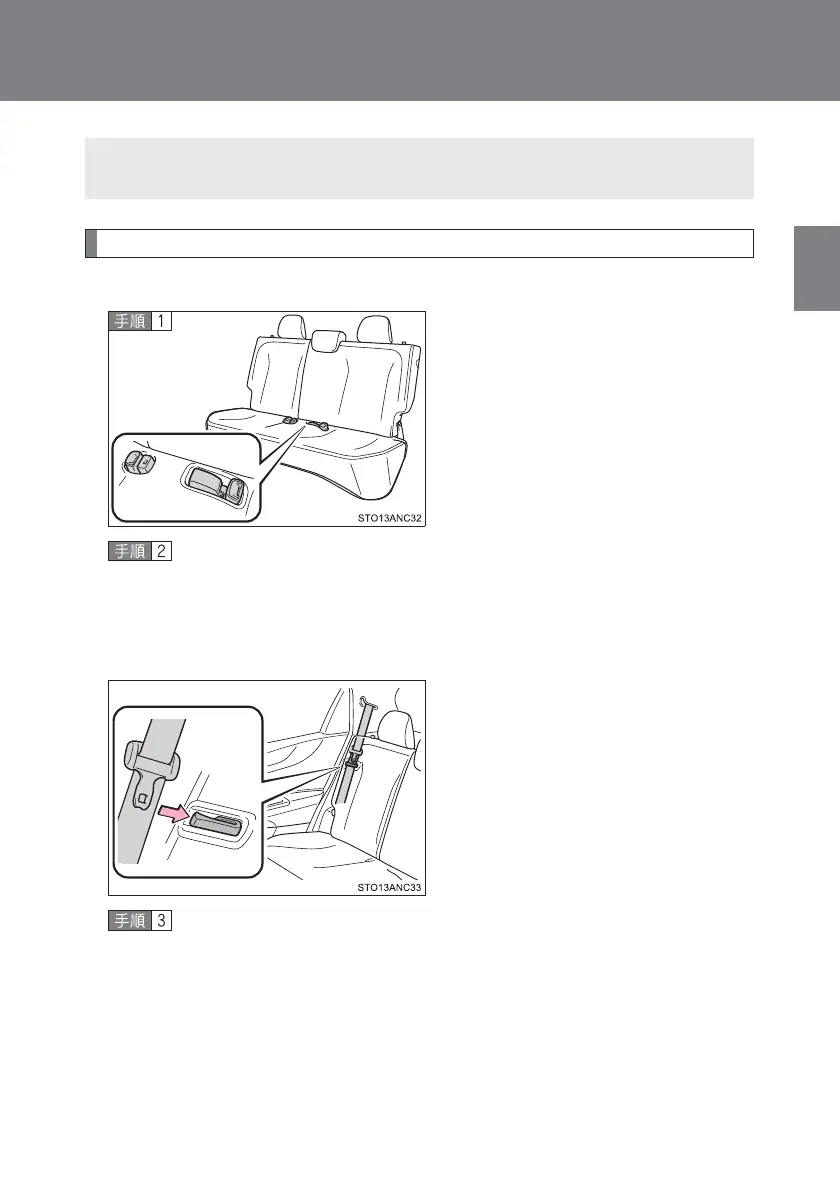 手順 1

STO13ANC32

手順 2

STO13ANC33

手順 3