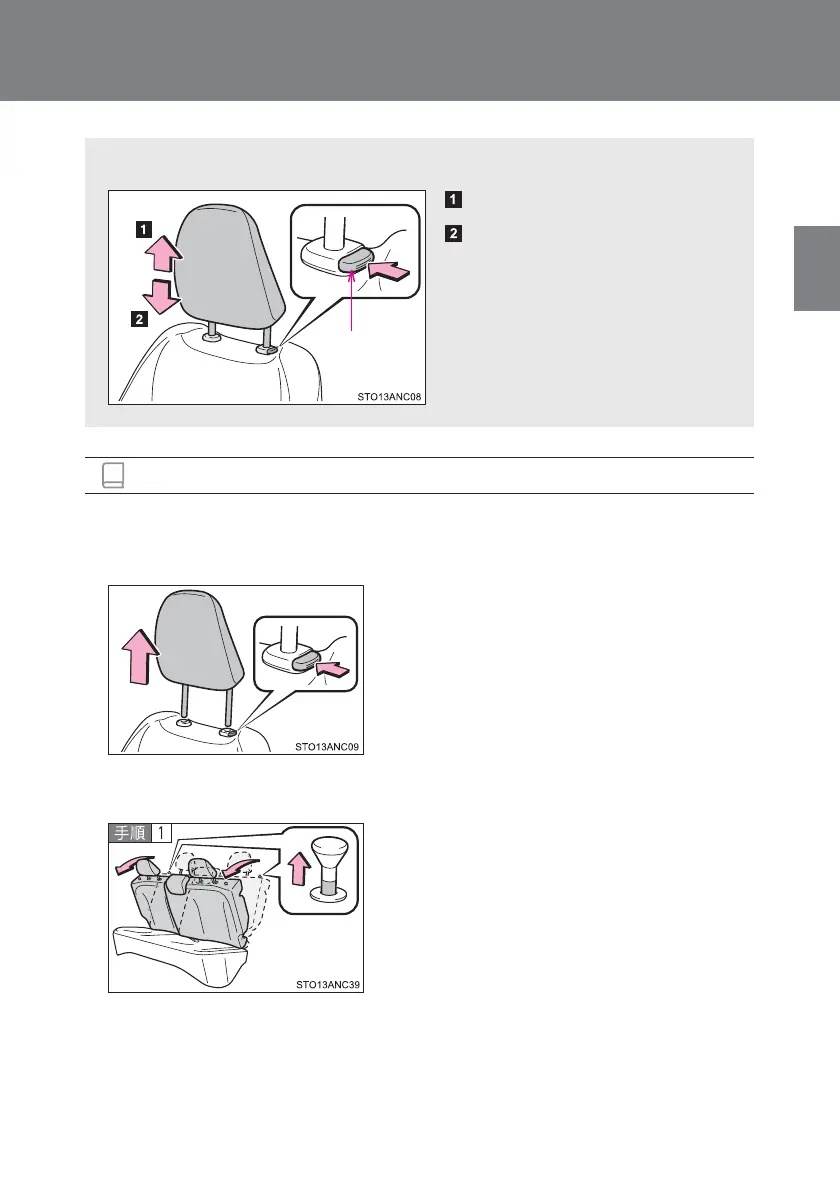 1

2

1

2

STO13ANC08

STO13ANC09

手順 1

STO13ANC39