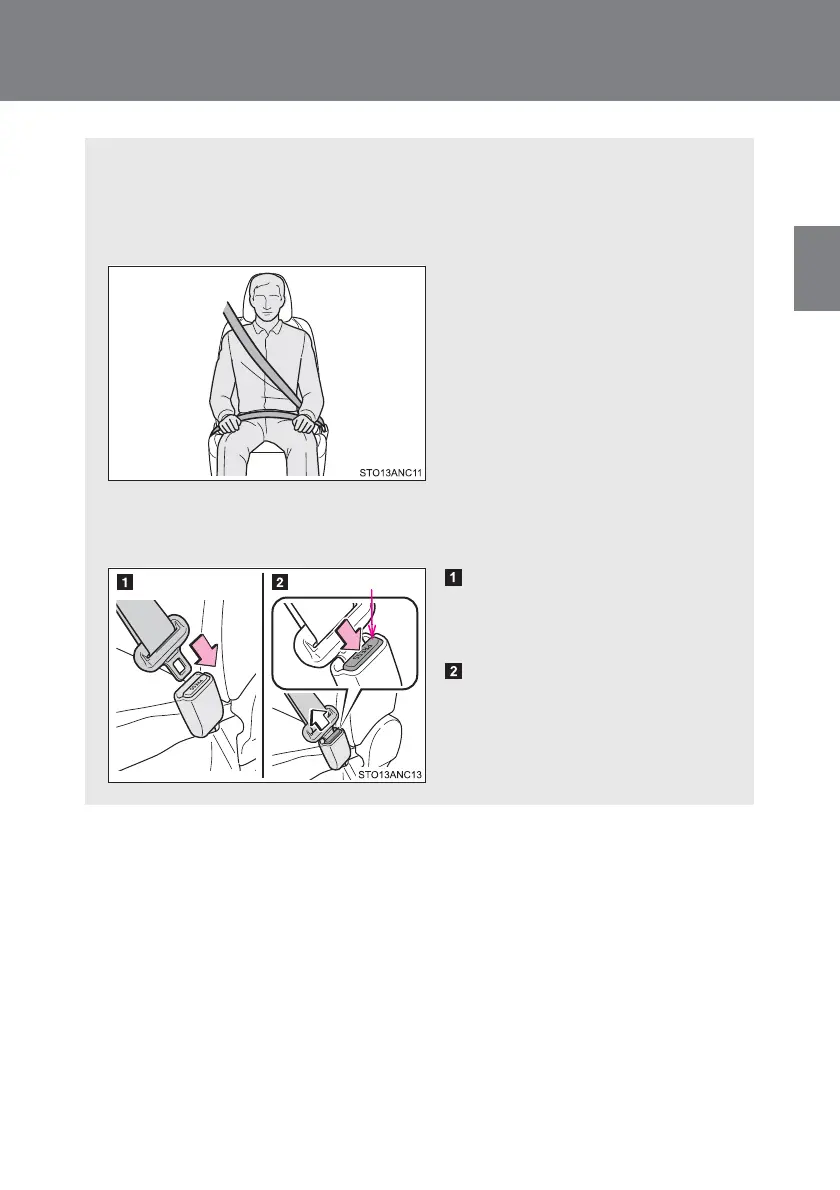 STO13ANC11

1

2

STO13ANC13

1

2