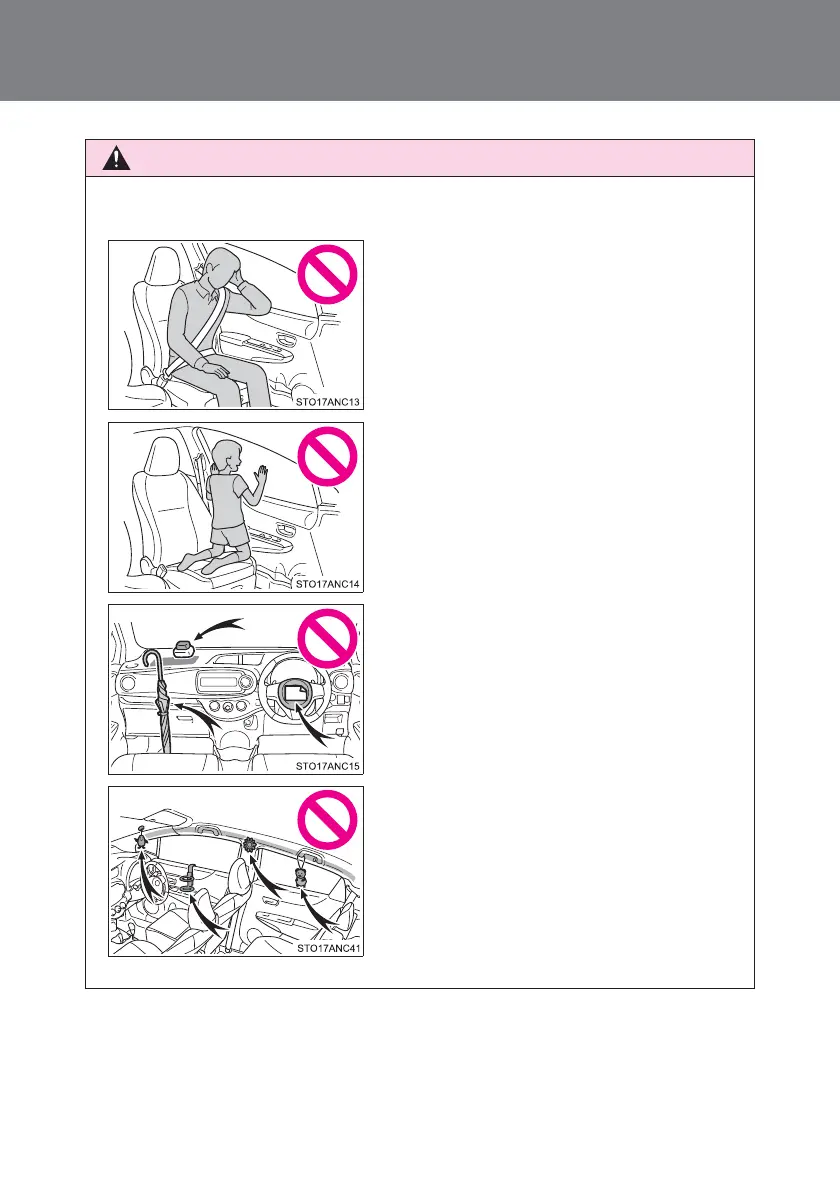 STO17ANC13

STO17ANC14

STO17ANC15

STO17ANC41