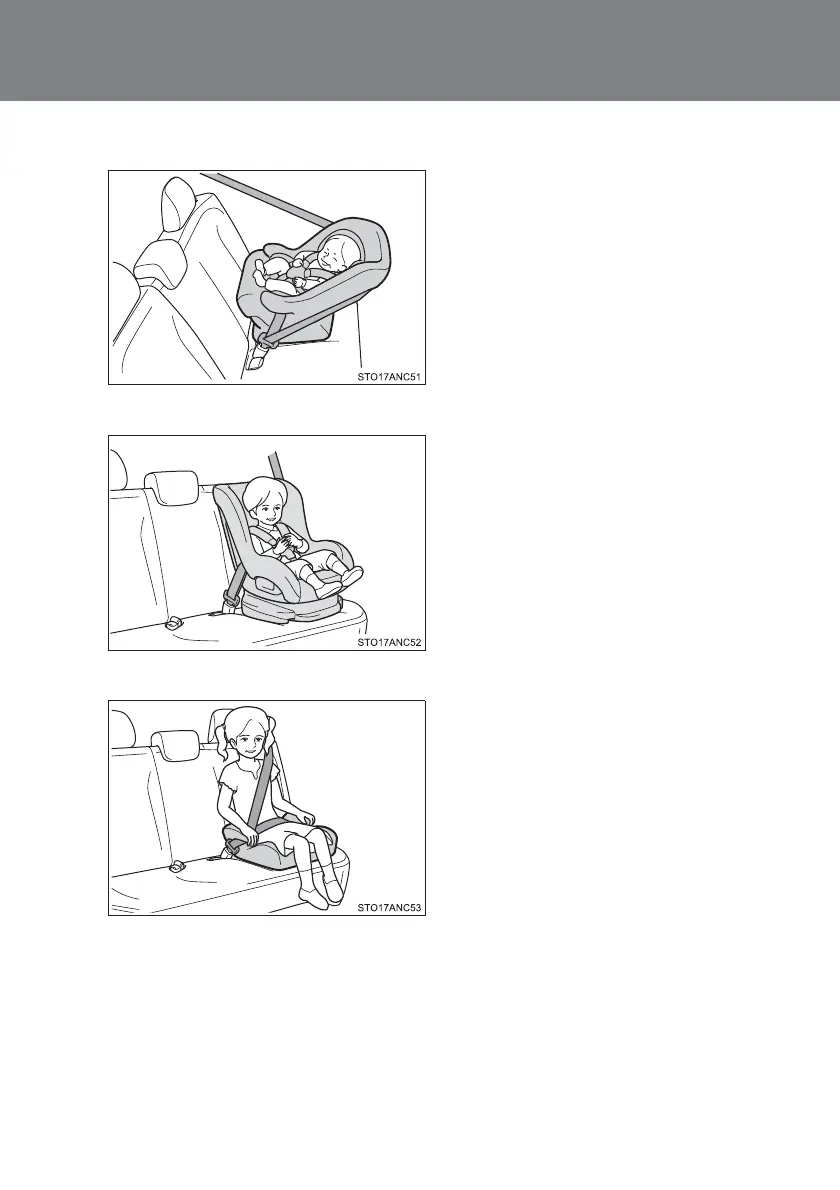 STO17ANC51

STO17ANC52

STO17ANC53