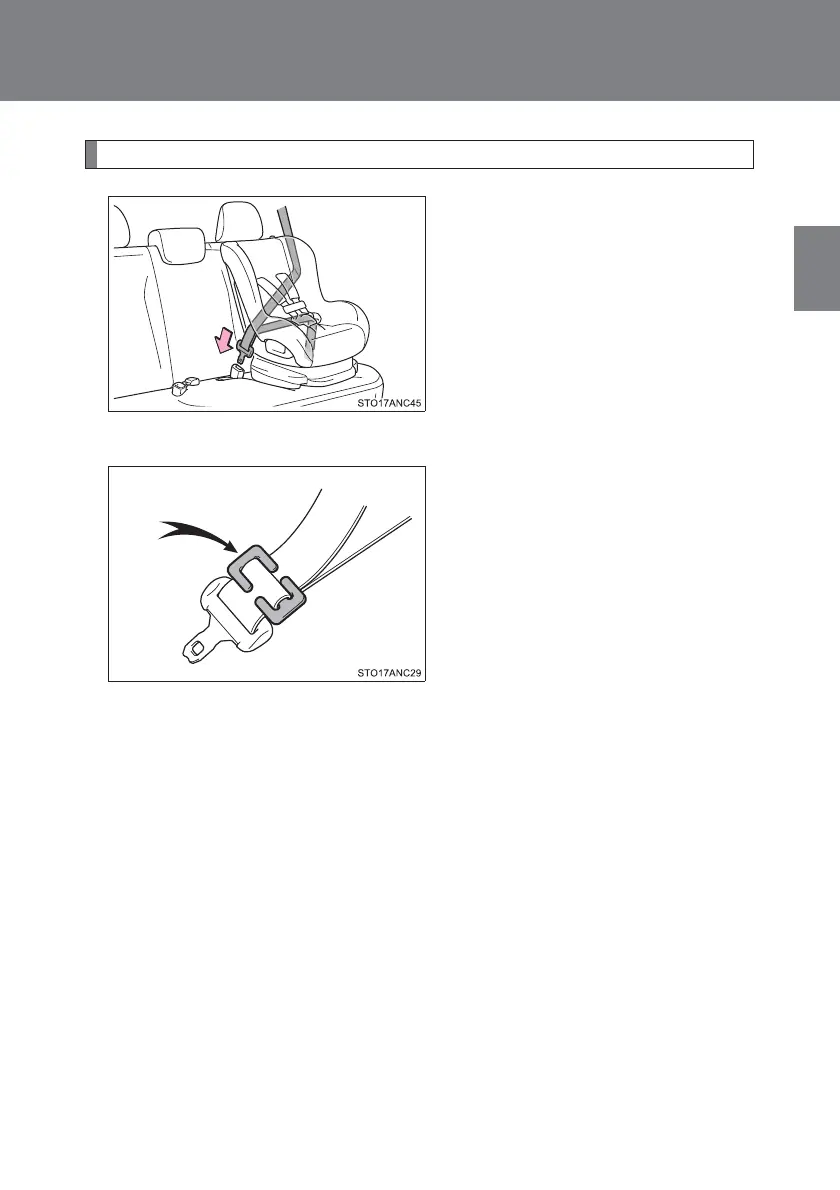 STO17ANC45

STO17ANC29