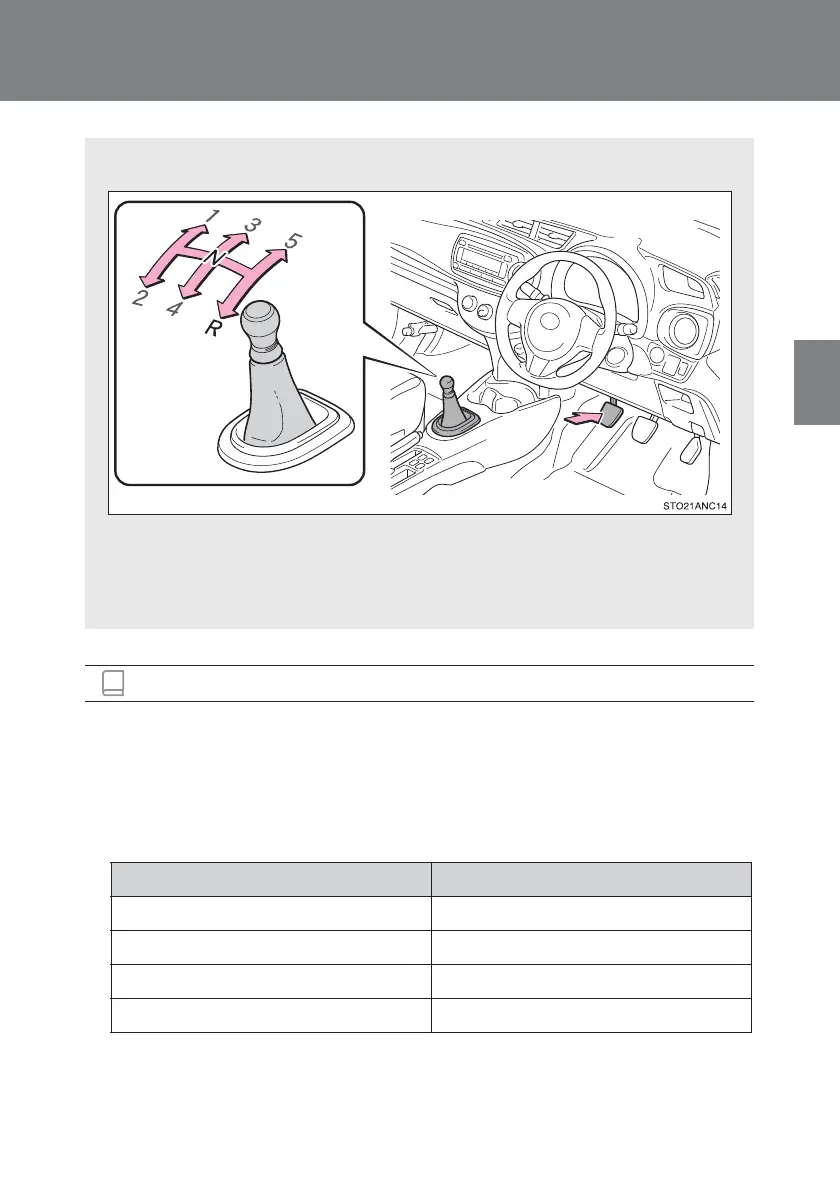 1
3
5
N
2
4
R

STO21ANC14