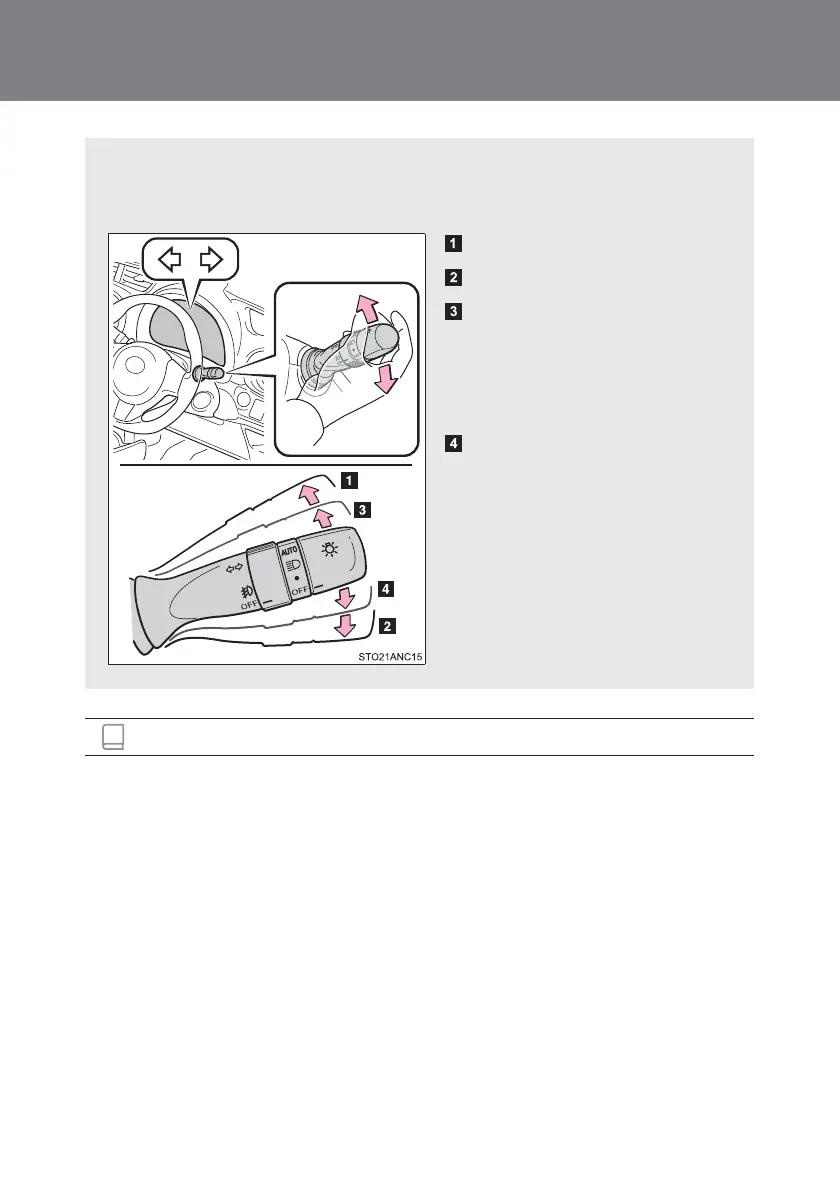 1

2

3

4

1

3

AUTO

OFF

OFF

4

2

STO21ANC15