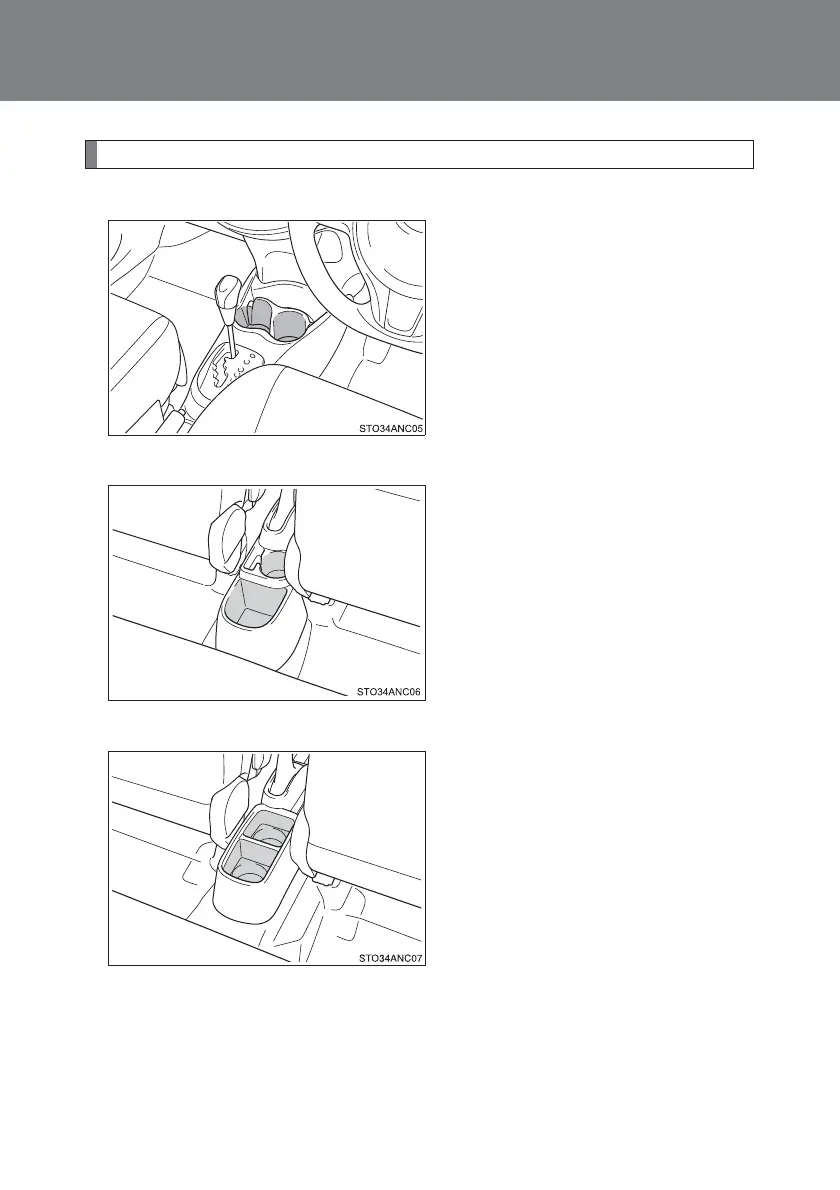 STO34ANC05

STO34ANC06

STO34ANC07