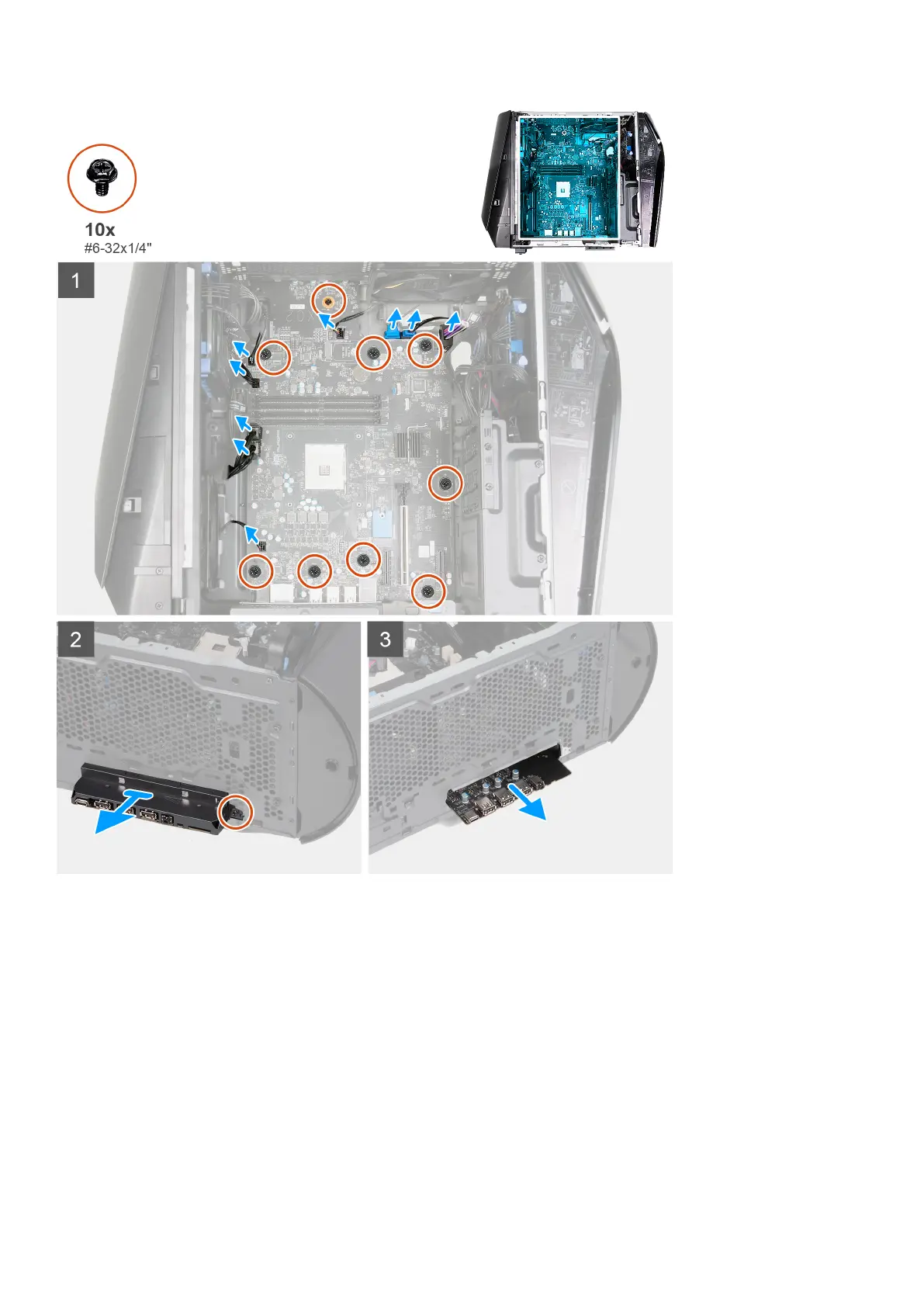 10x
#6-32x1/4"

1

2

3