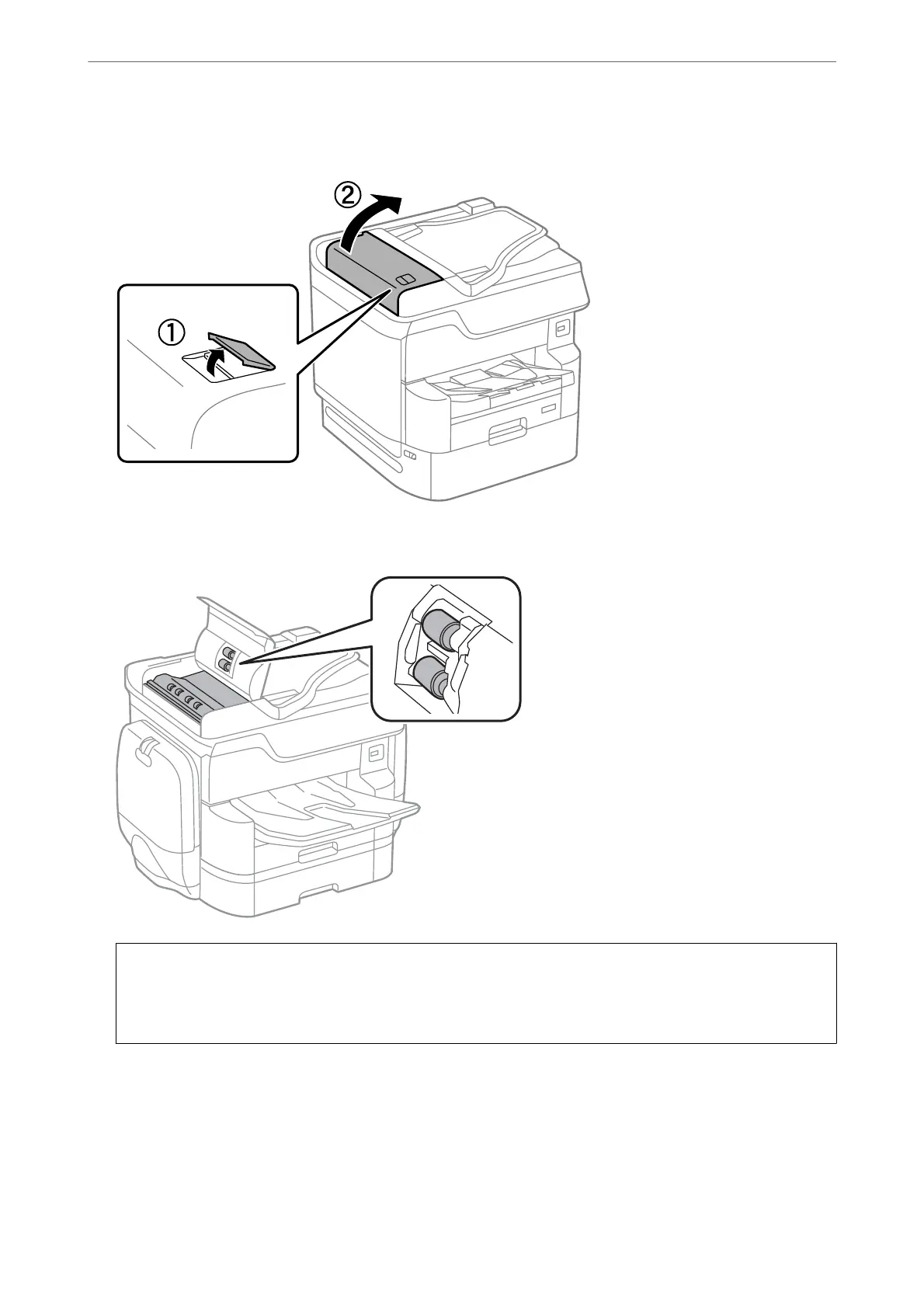 ②

①