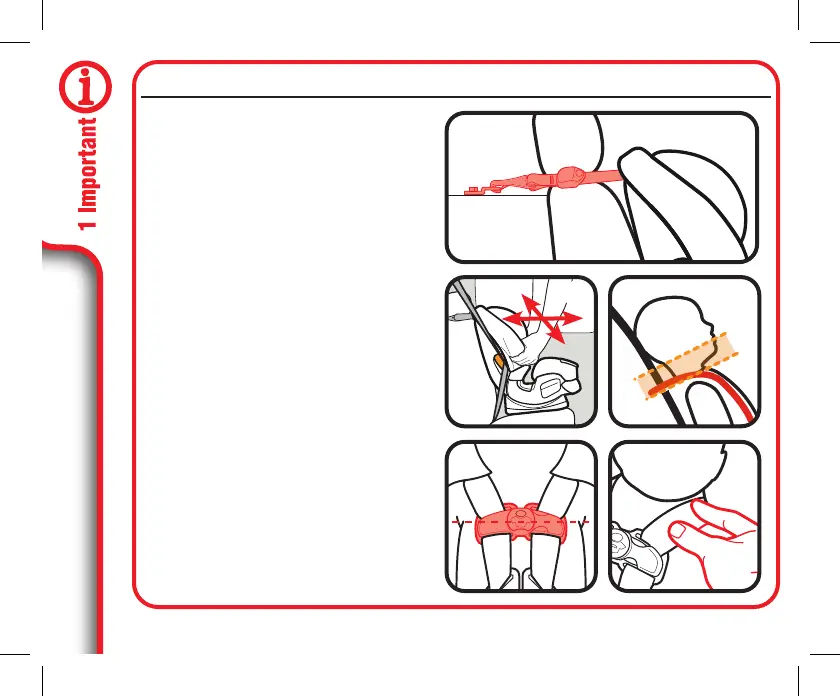 1 Important