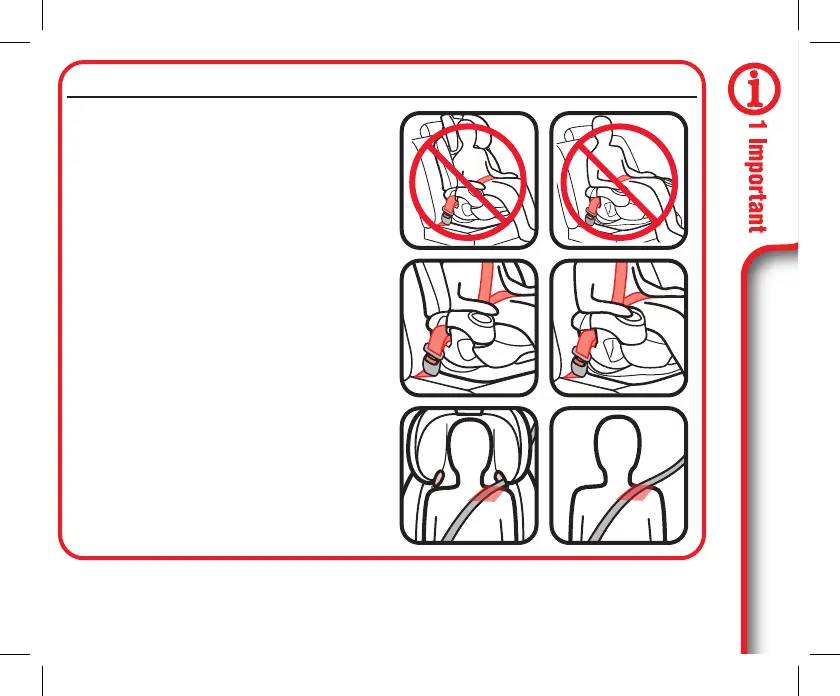 i
1 Important