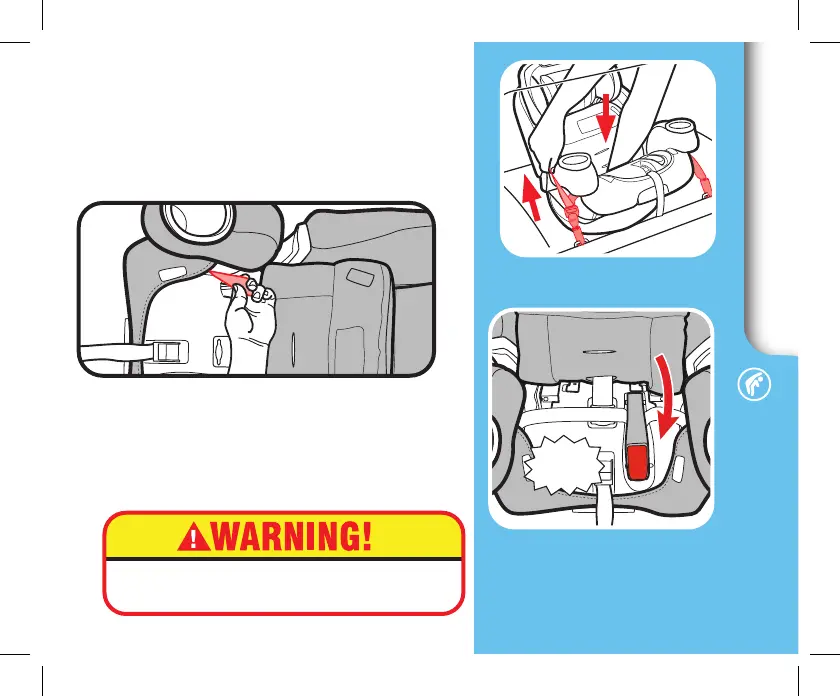 WARNING!