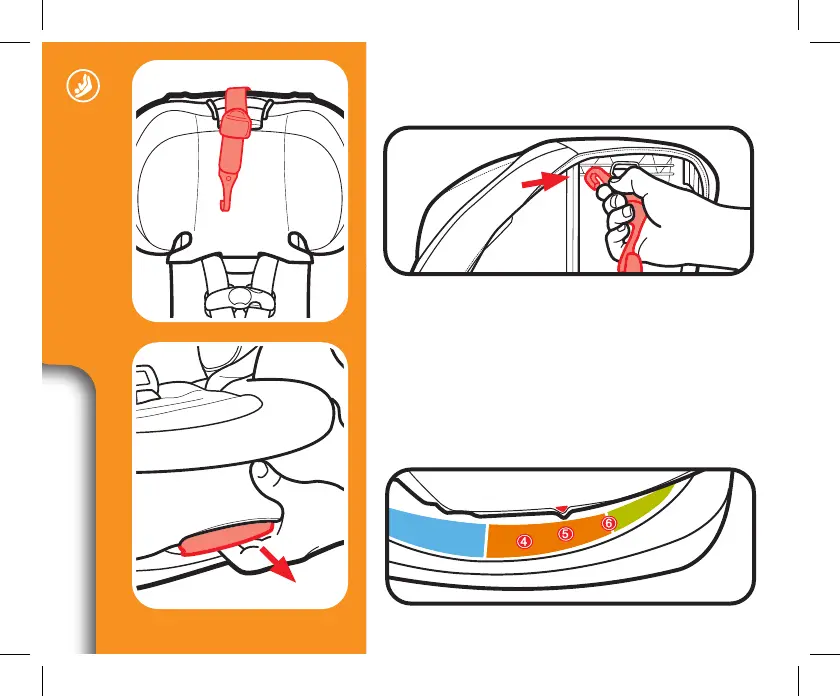 ④ ⑤ ⑥