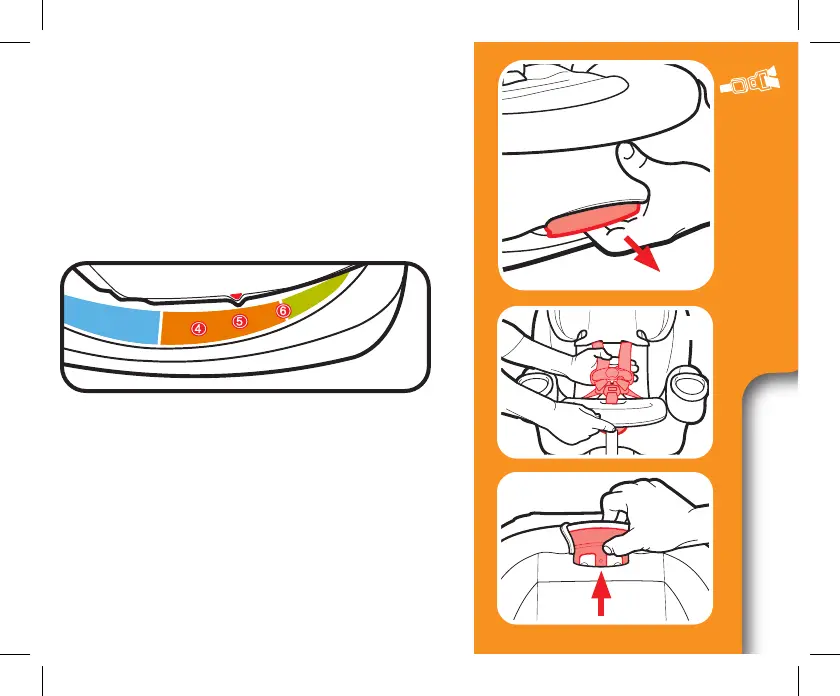 4 5 6