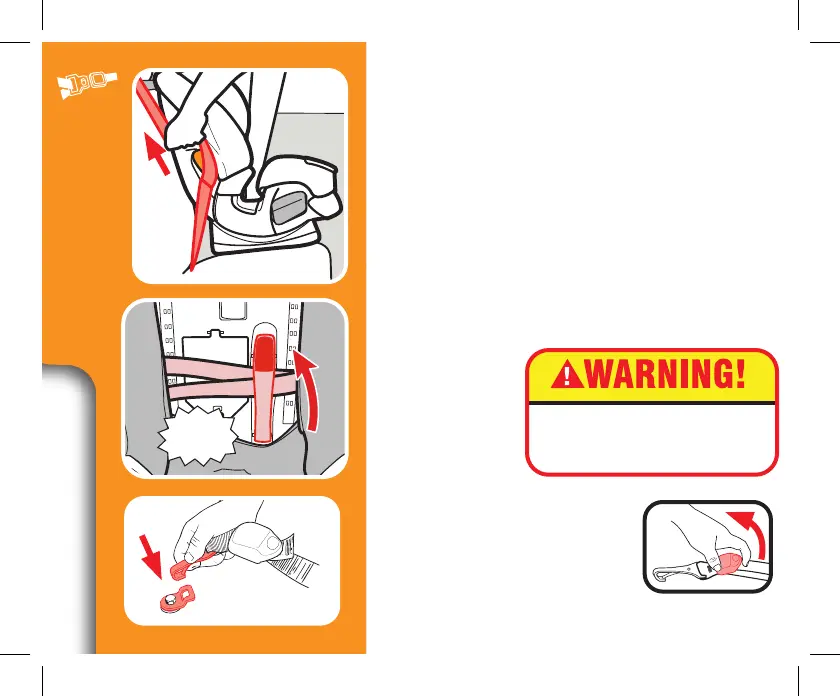 WARNING!